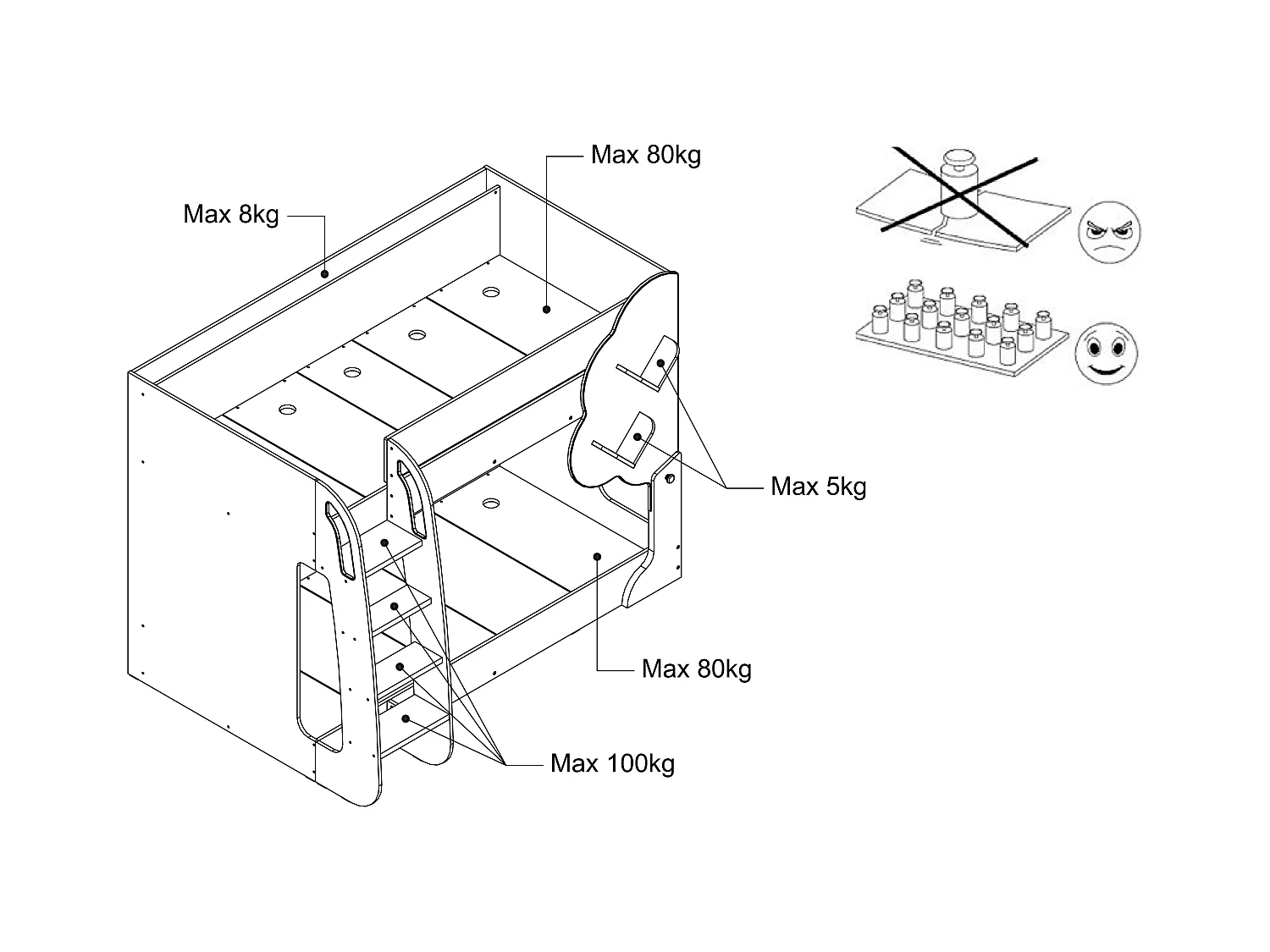 Max 80kg

Max 8kg

Max 5kg

Max 80kg

Max 100kg