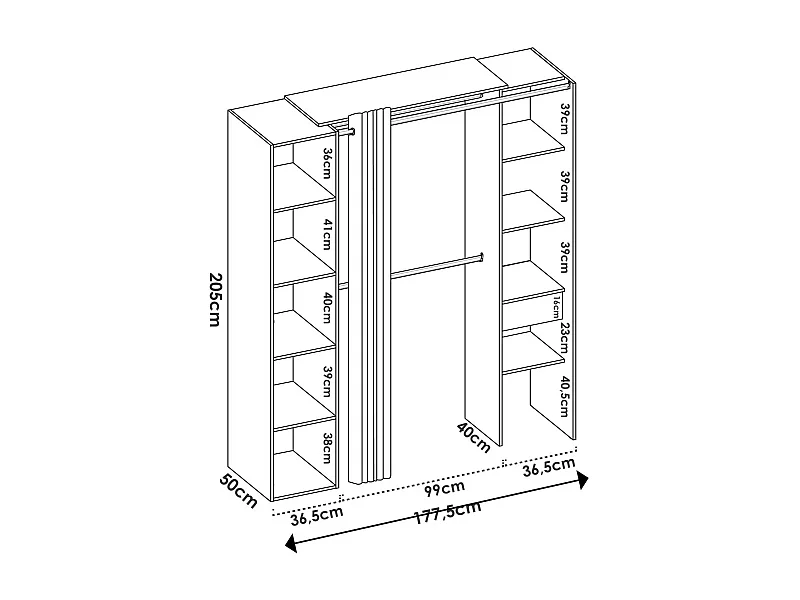 205cm
36cm
41cm
40cm
39cm
38cm
39cm
39cm
39cm
16cm
23cm
40,5cm
40cm
50cm
36,5cm
99cm
36,5cm
177,5cm