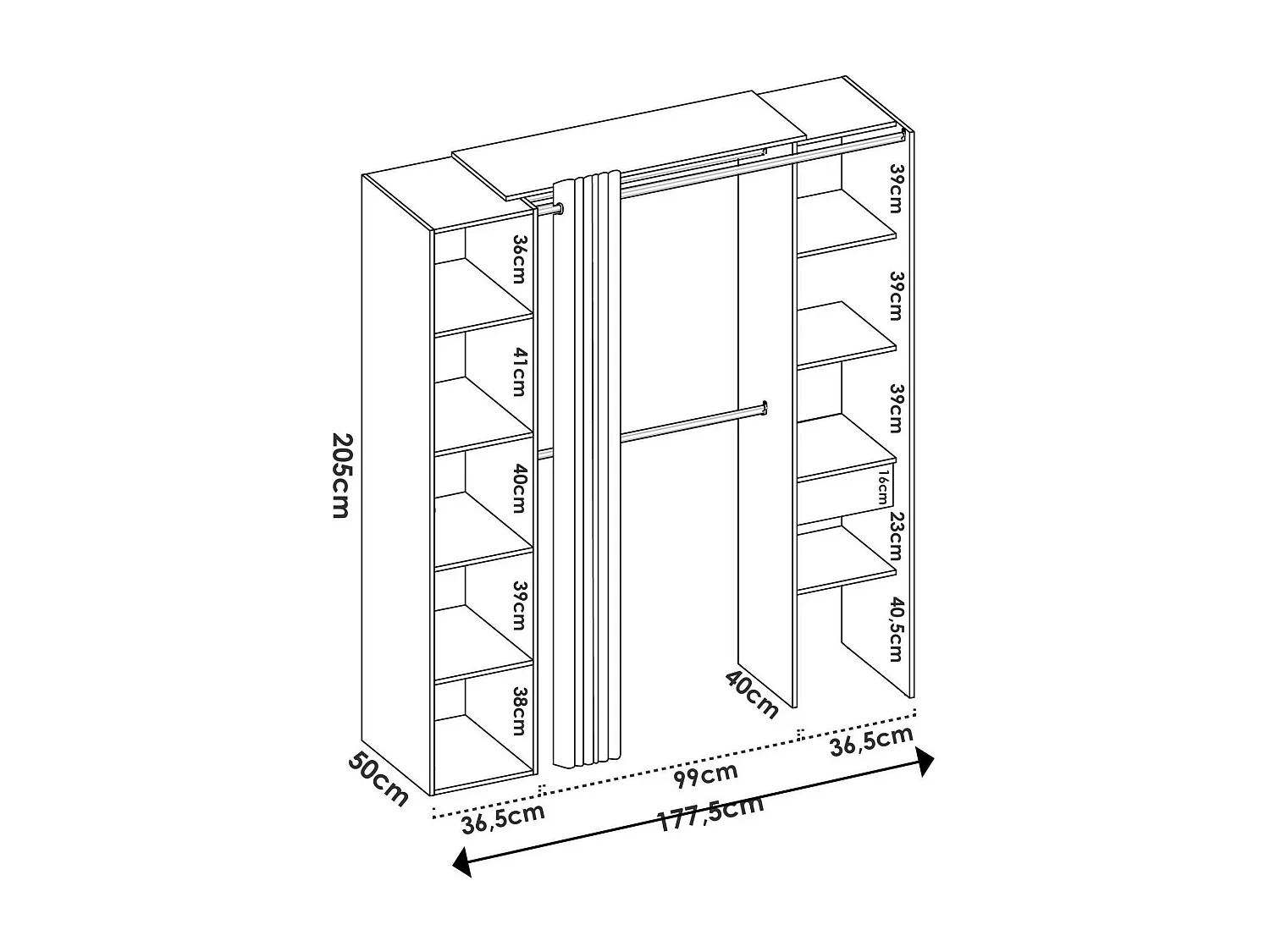 205cm

36cm
41cm
40cm
39cm
38cm

39cm
39cm
39cm
16cm
23cm
40,5cm

40cm
50cm
36,5cm
99cm
36,5cm
177,5cm