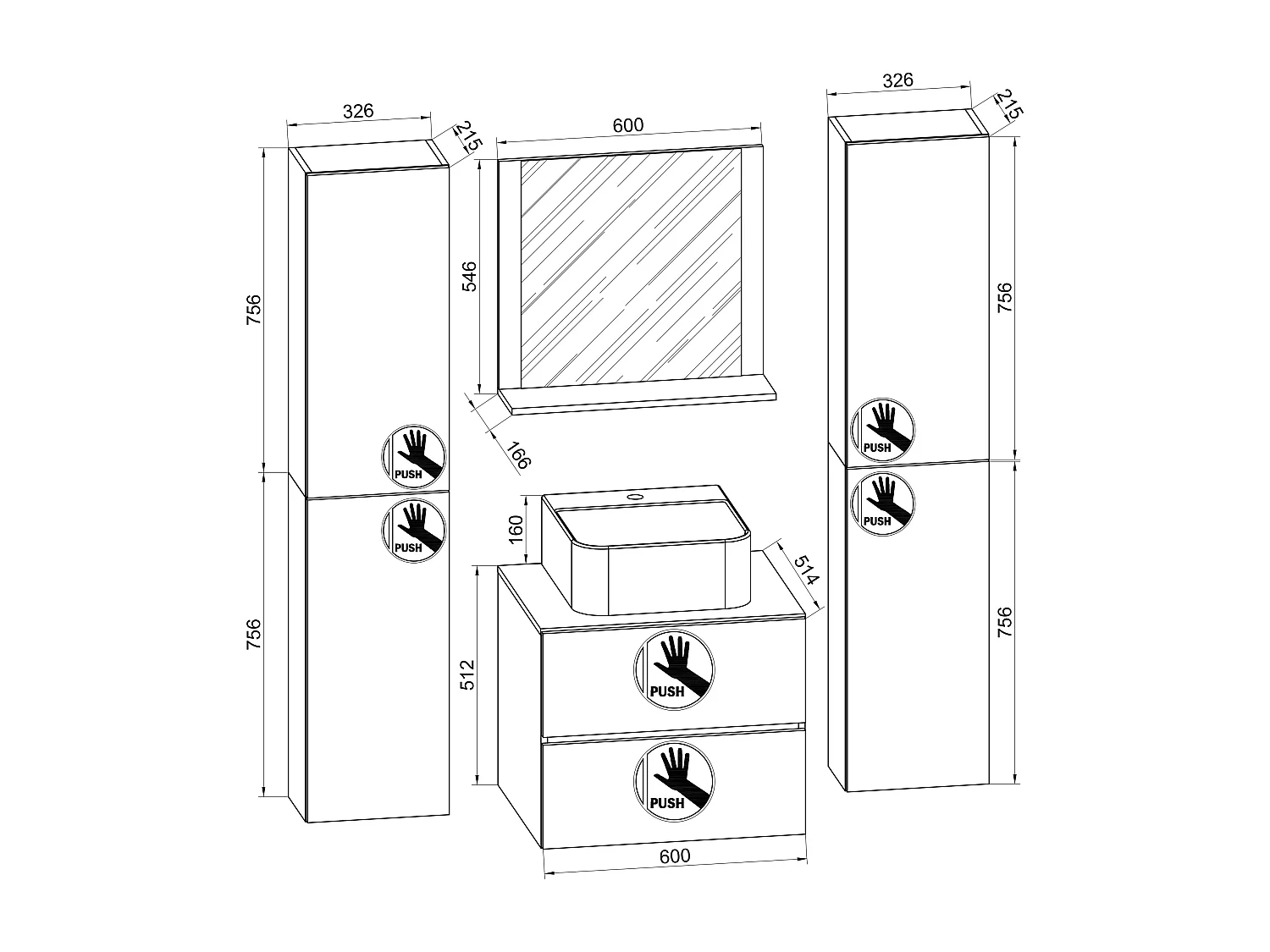 326
215
756
PUSH
PUSH
756
600
546
166
160
514
512
PUSH
PUSH
600
326
215
756
PUSH
PUSH
756