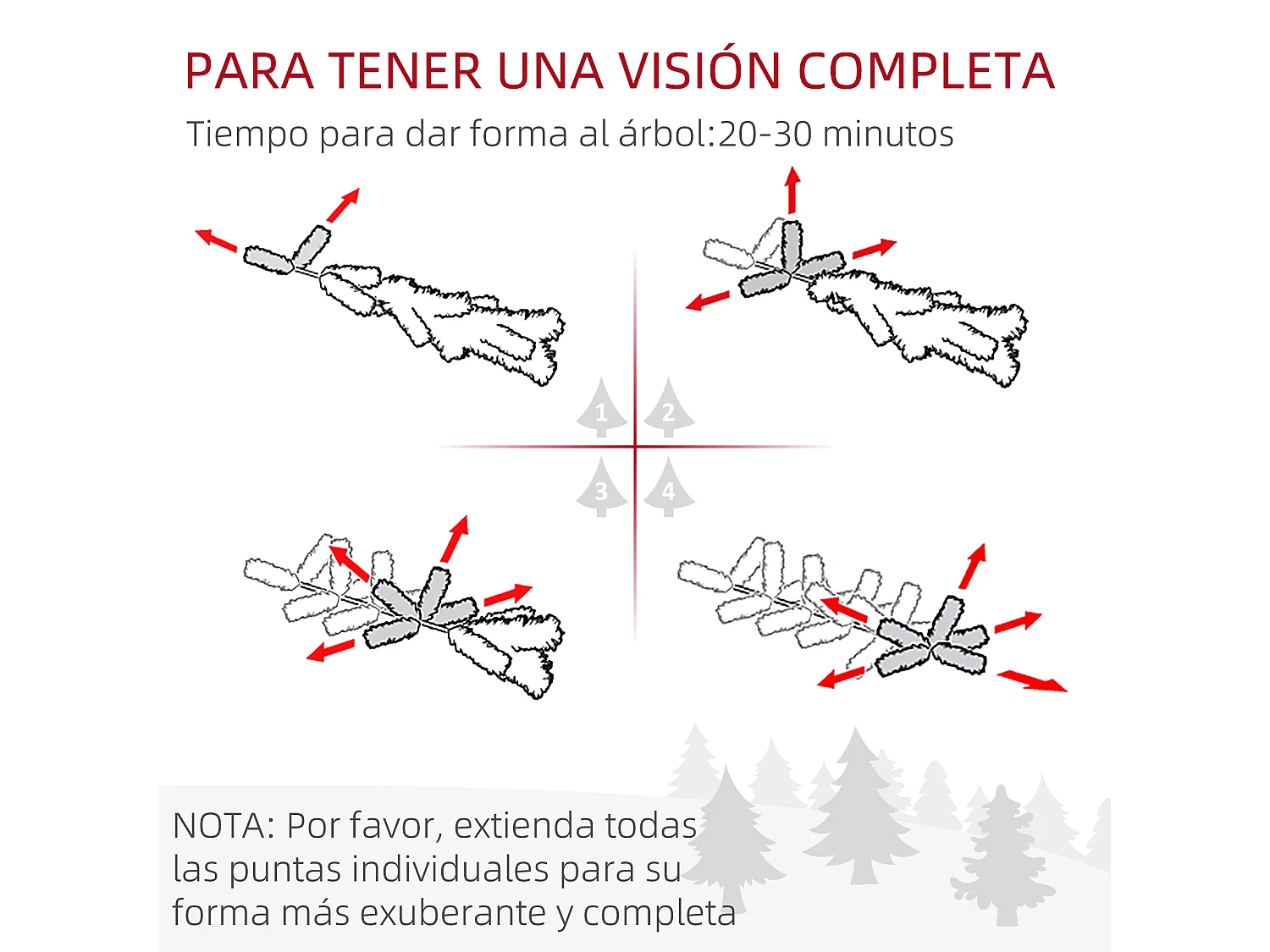 PARA TENER UNA VISIÓN COMPLETA

Tiempo para dar forma al árbol:20-30 minutos

1
2
3
4

NOTA: Por favor, extienda todas las puntas individuales para su forma más exuberante y completa