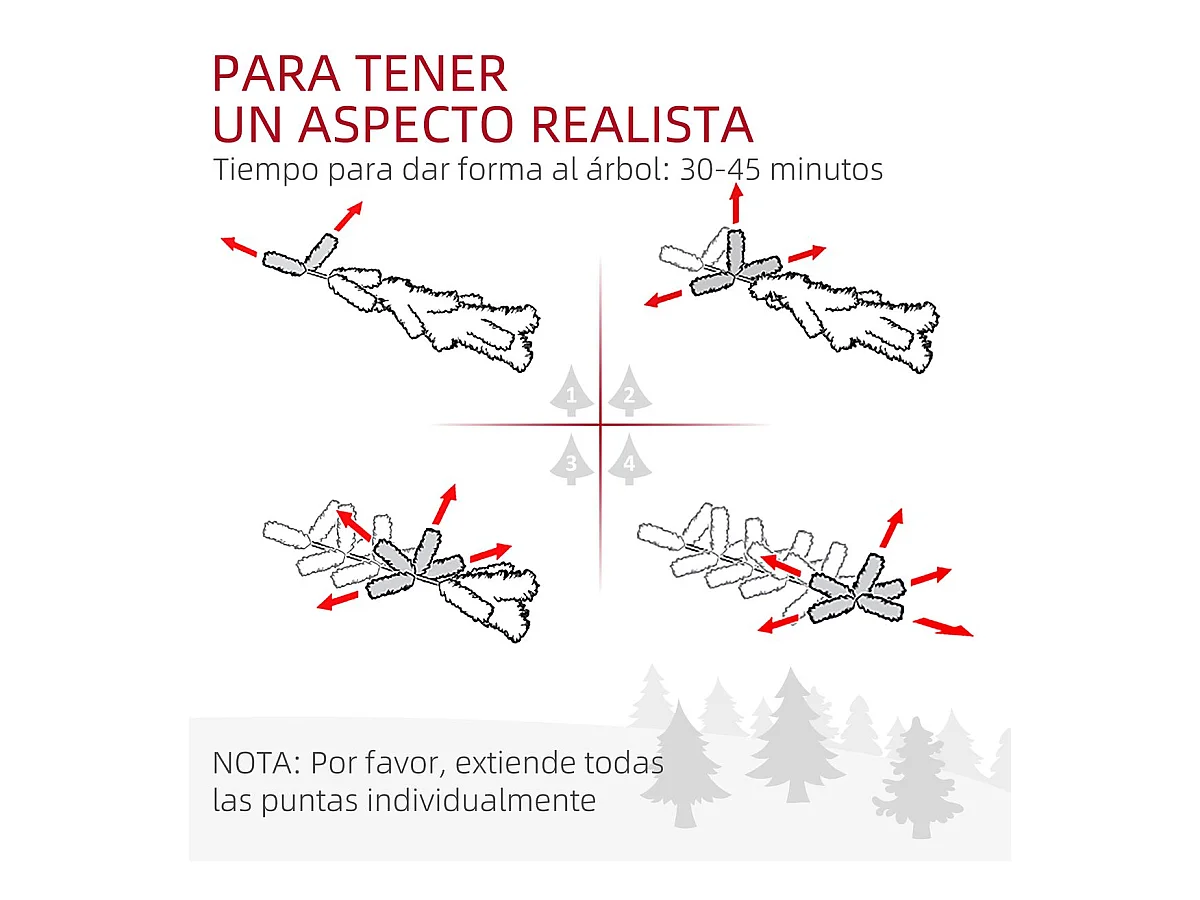 PARA TENER
UN ASPECTO REALISTA
Tiempo para dar forma al árbol: 30-45 minutos

1
2
3
4

NOTA: Por favor, extiende todas las puntas individualmente