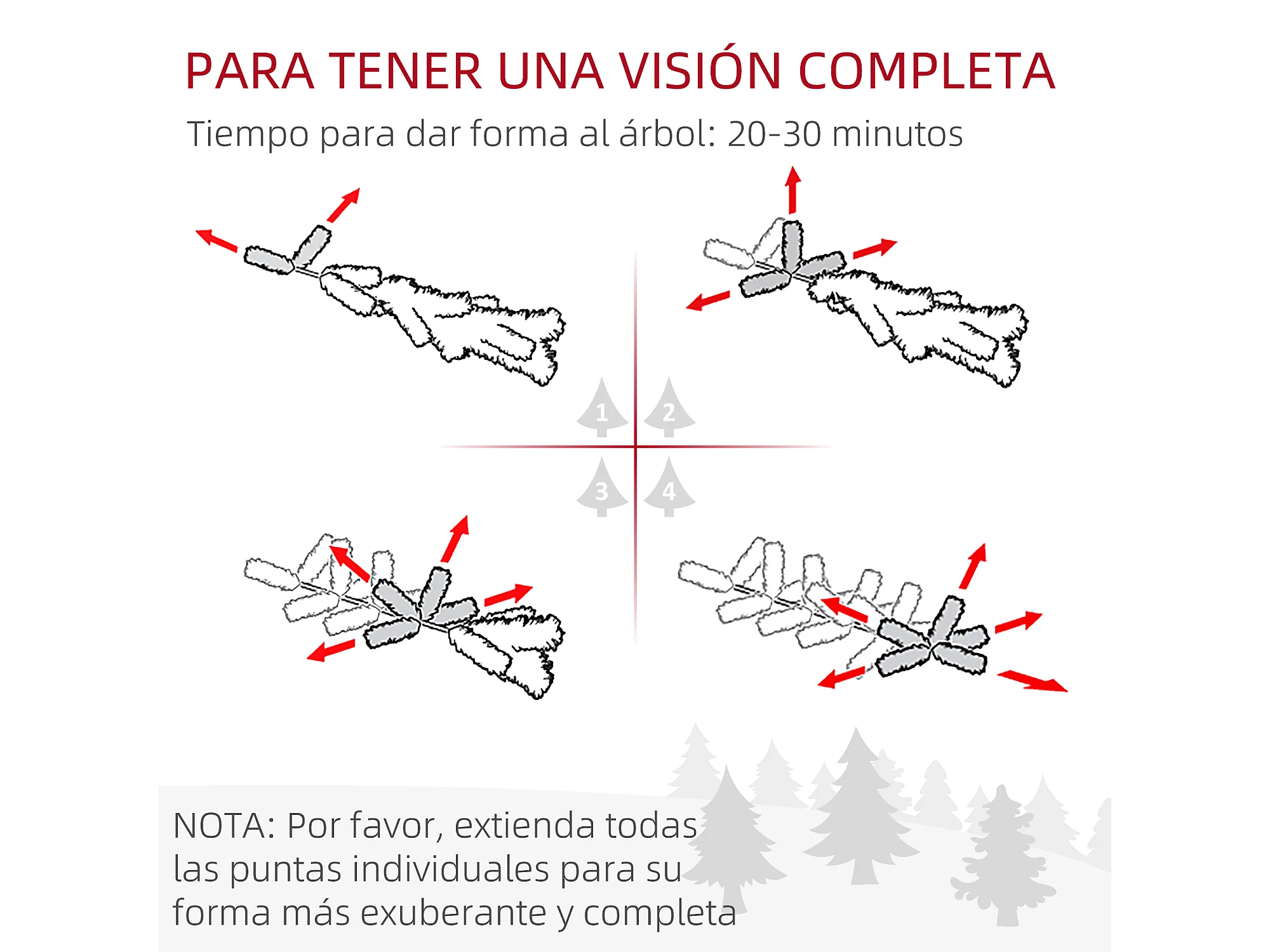 PARA TENER UNA VISIÓN COMPLETA
Tiempo para dar forma al árbol: 20-30 minutos

1
2
3
4

NOTA: Por favor, extienda todas las puntas individuales para su forma más exuberante y completa