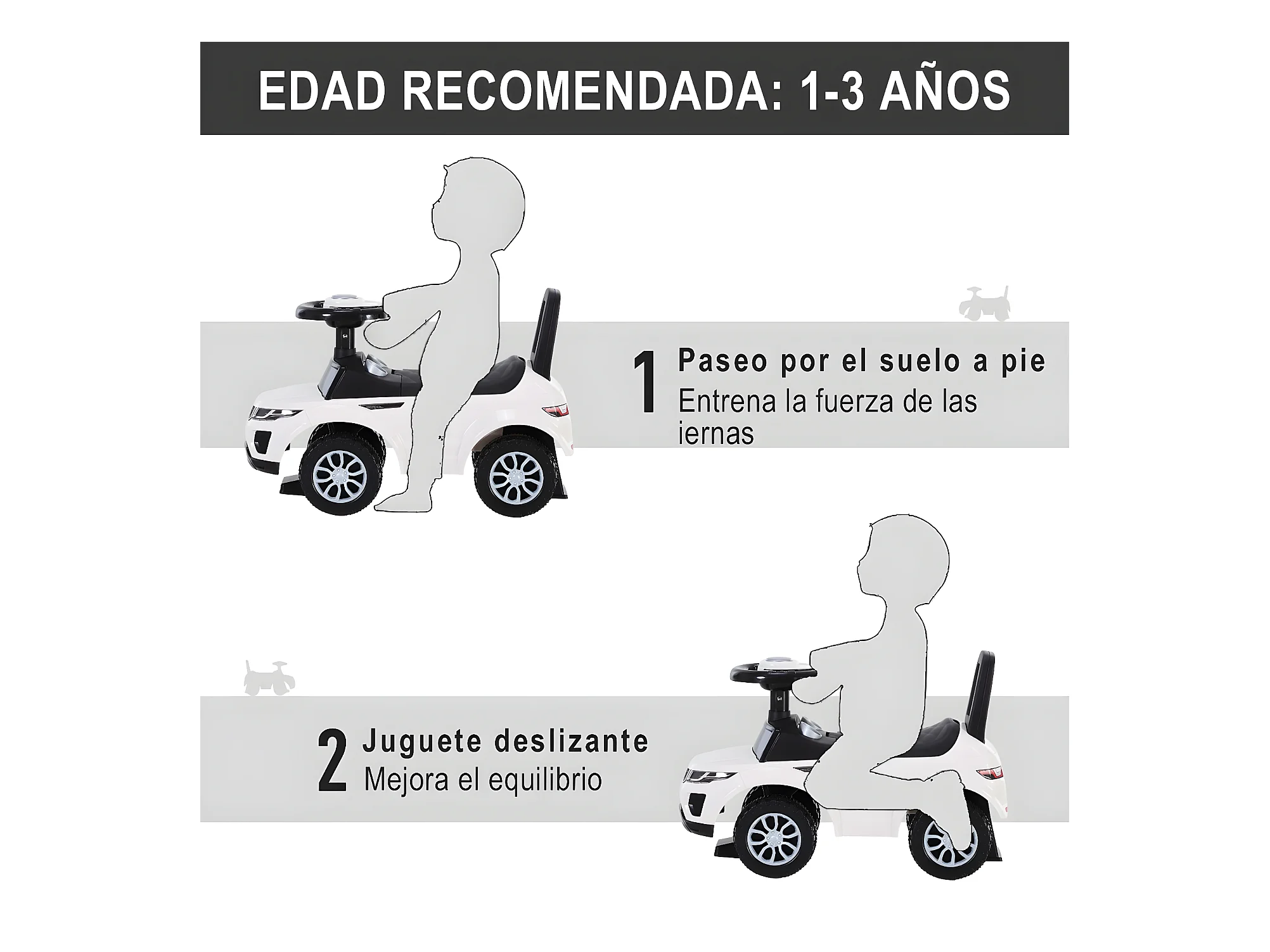 EDAD RECOMENDADA: 1-3 AÑOS

1 Paseo por el suelo a pie
Entrena la fuerza de las iernas

2 Juguete deslizante
Mejora el equilibrio