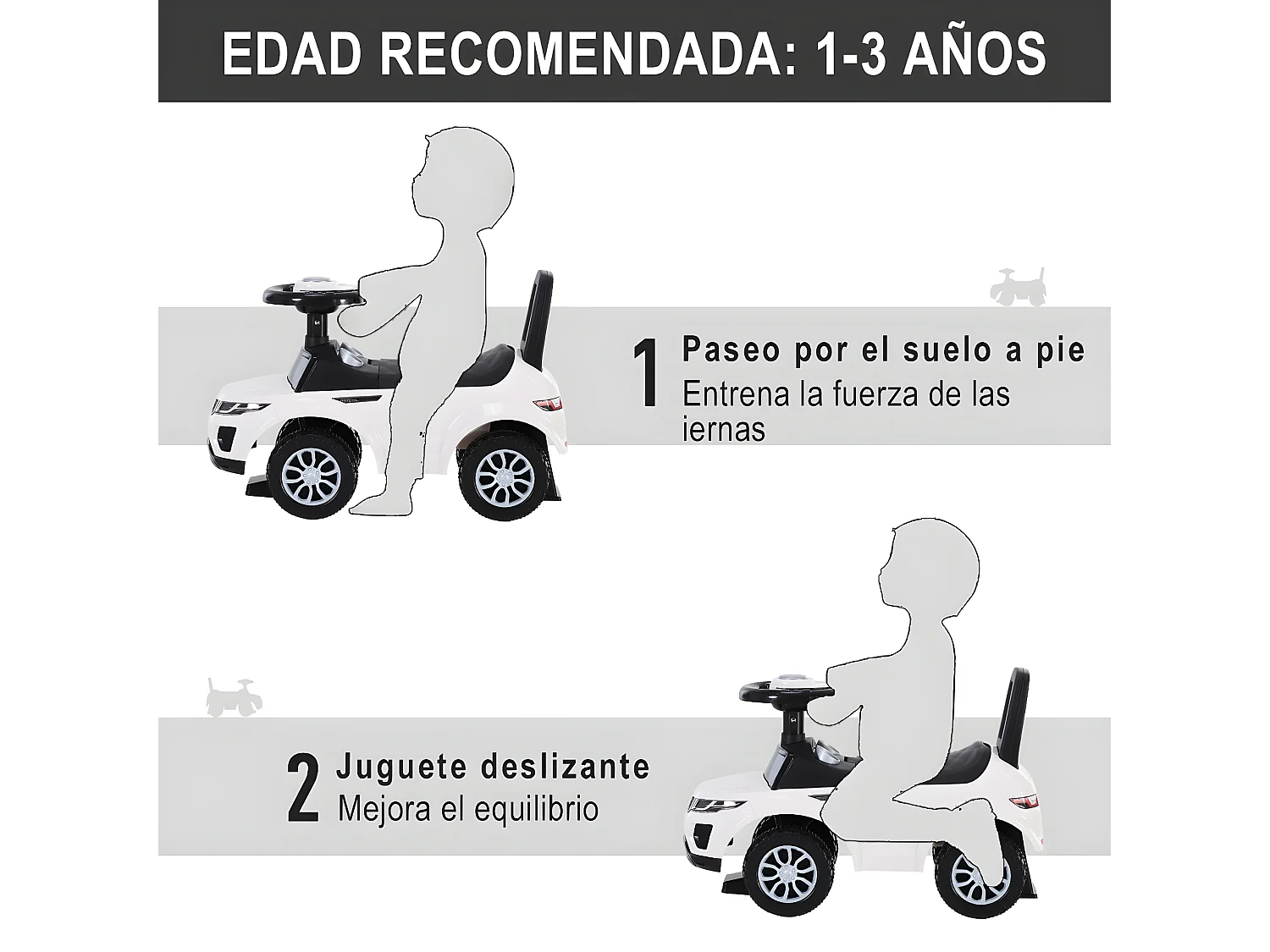 EDAD RECOMENDADA: 1-3 AÑOS

1 Paseo por el suelo a pie
Entrena la fuerza de las iernas

2 Juguete deslizante
Mejora el equilibrio