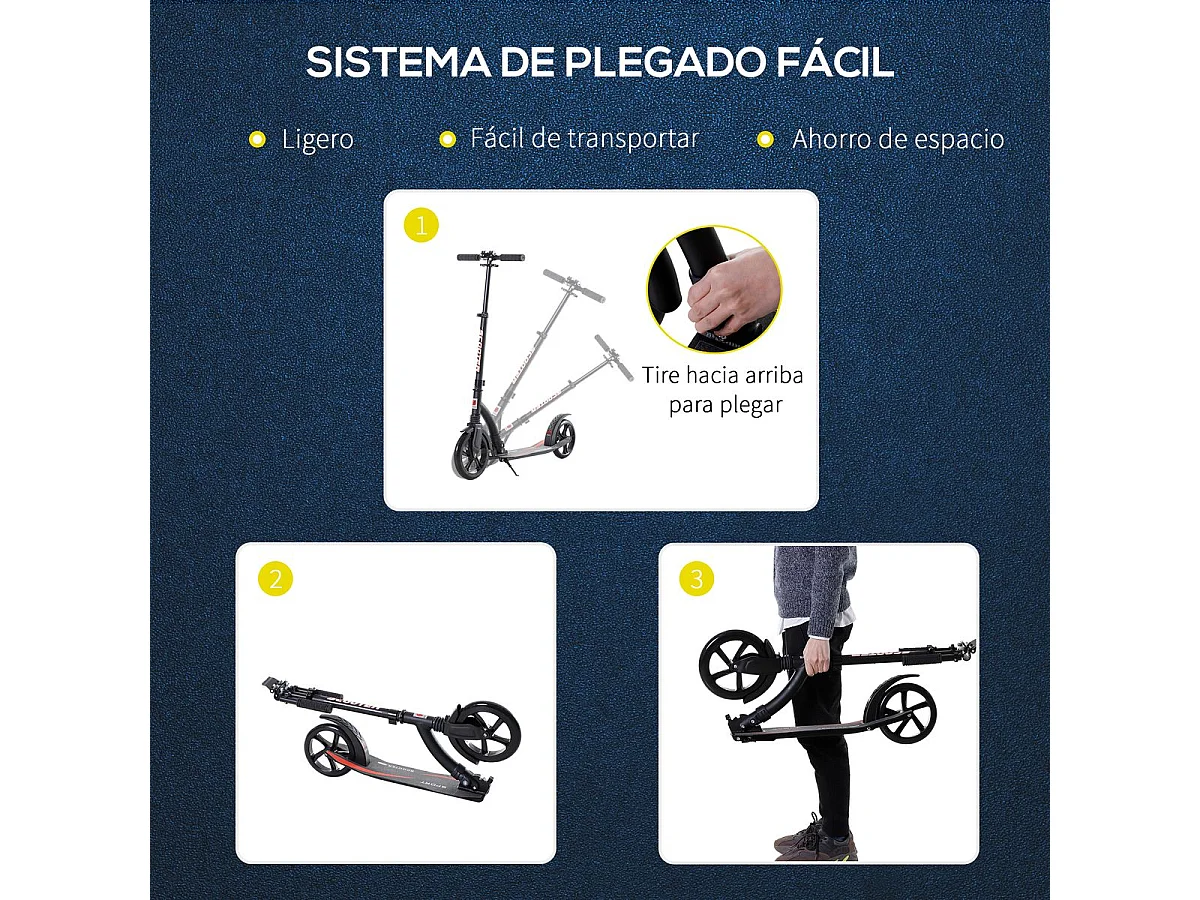 SISTEMA DE PLEGADO FÁCIL

Ligero

Fácil de transportar

Ahorro de espacio

1

Tire hacia arriba para plegar

2

3