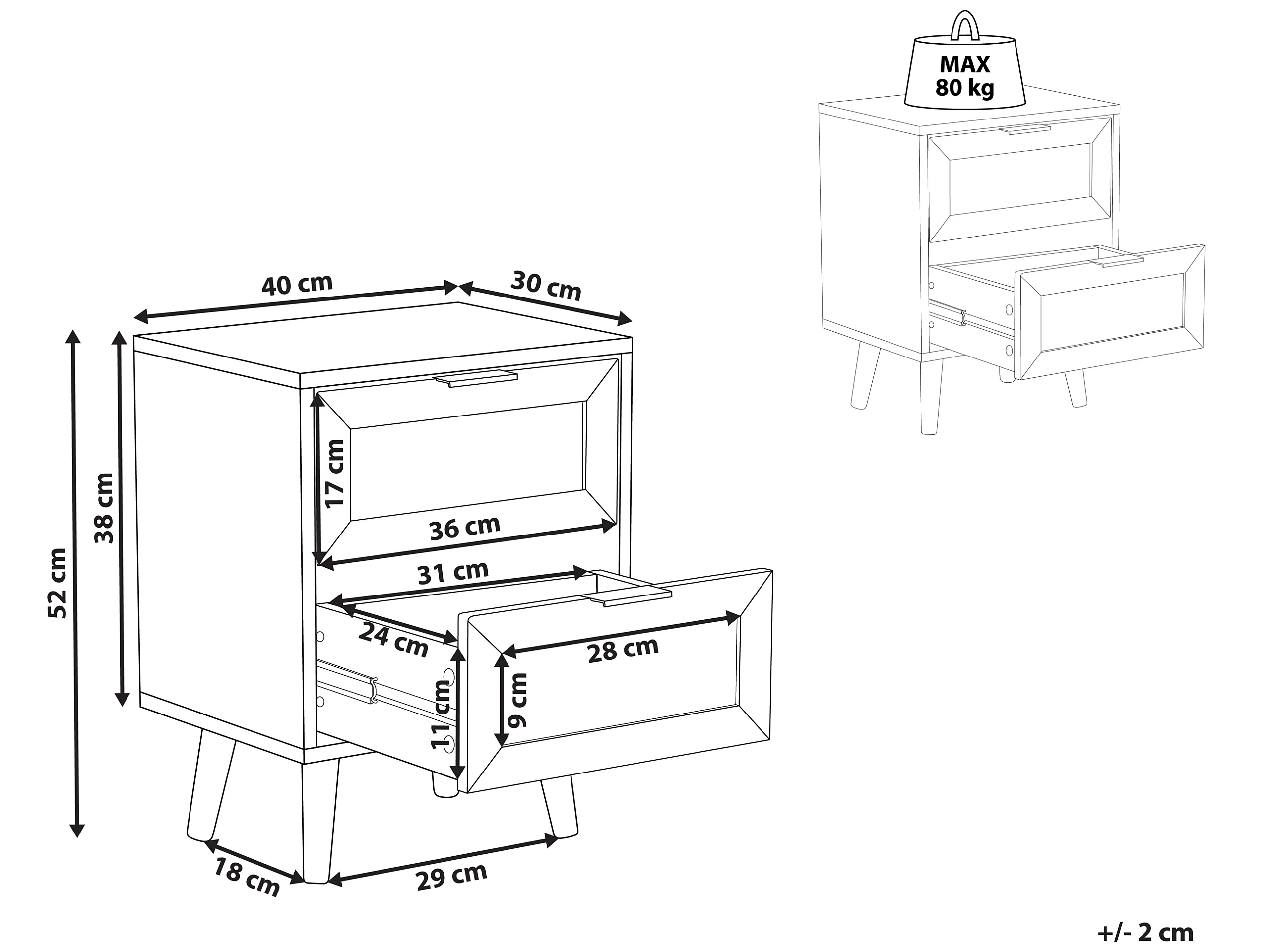 MAX
80 kg

40 cm
30 cm
52 cm
38 cm
17 cm
36 cm
31 cm
24 cm
28 cm
11 cm
9 cm
18 cm
29 cm

+/- 2 cm