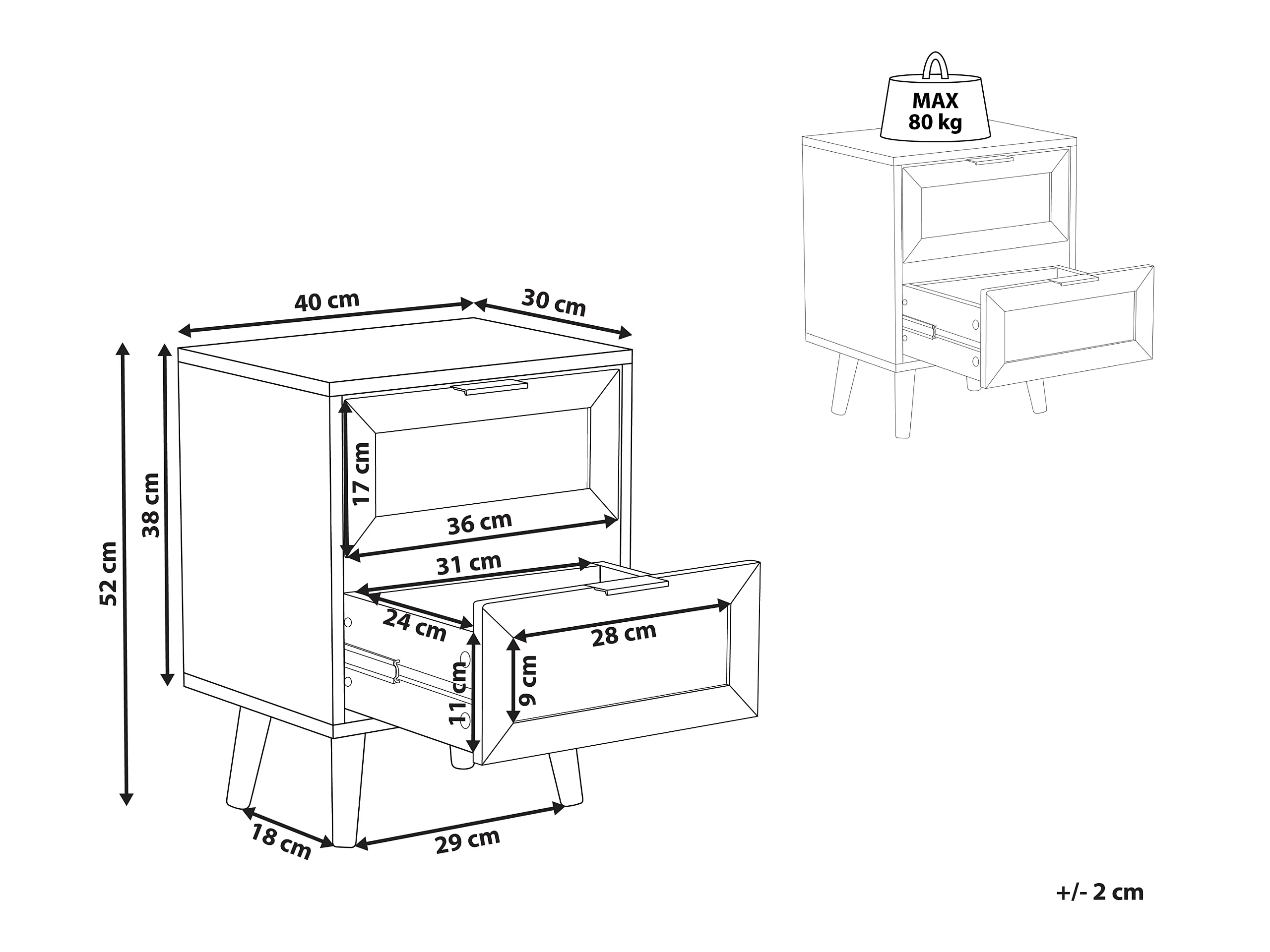 MAX
80 kg

40 cm
30 cm
52 cm
38 cm
17 cm
36 cm
31 cm
24 cm
28 cm
11 cm
9 cm
18 cm
29 cm

+/- 2 cm