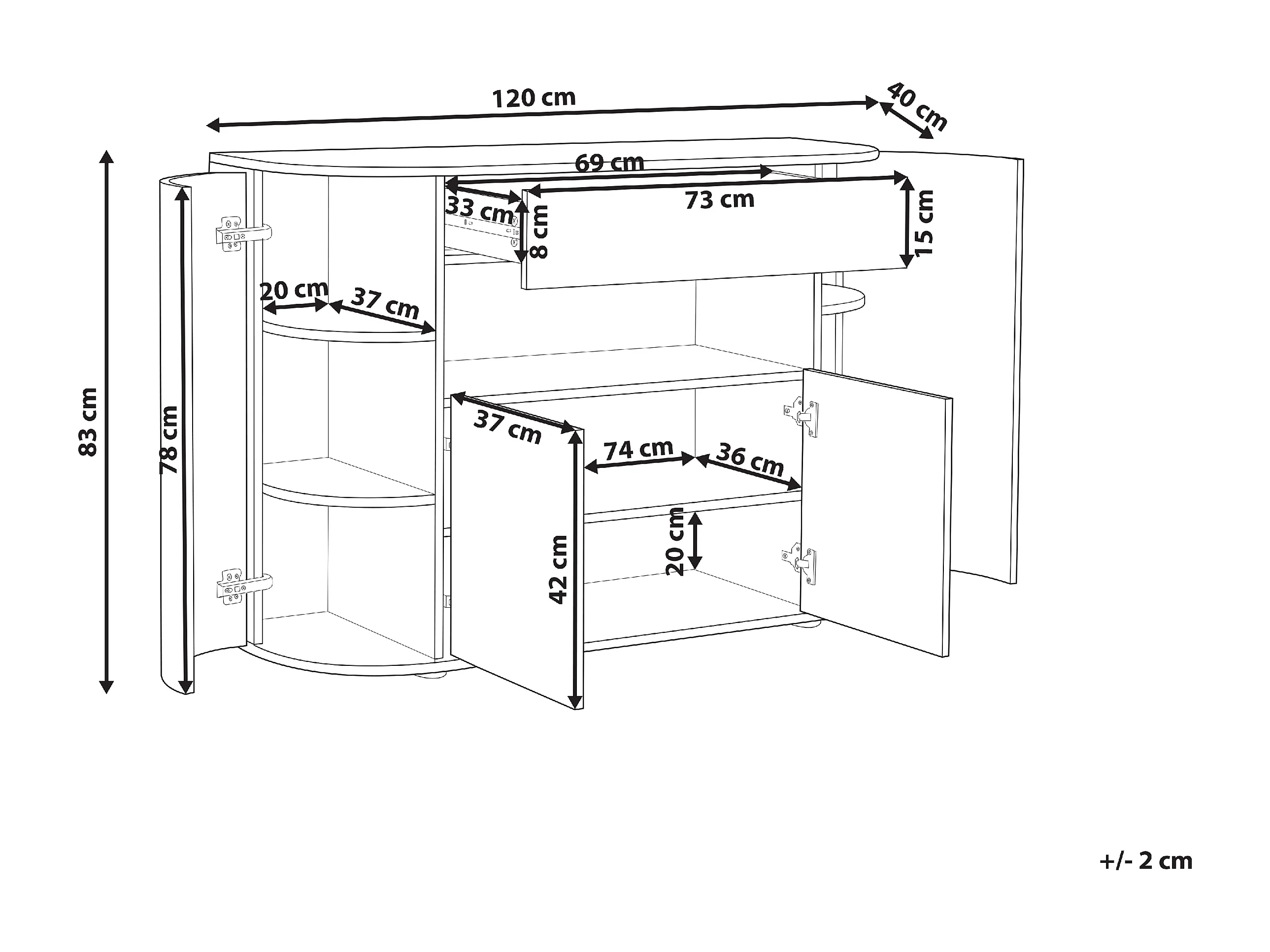 120 cm
40 cm
69 cm
73 cm
33 cm
8 cm
15 cm
83 cm
78 cm
20 cm
37 cm
37 cm
74 cm
36 cm
42 cm
20 cm
+/- 2 cm