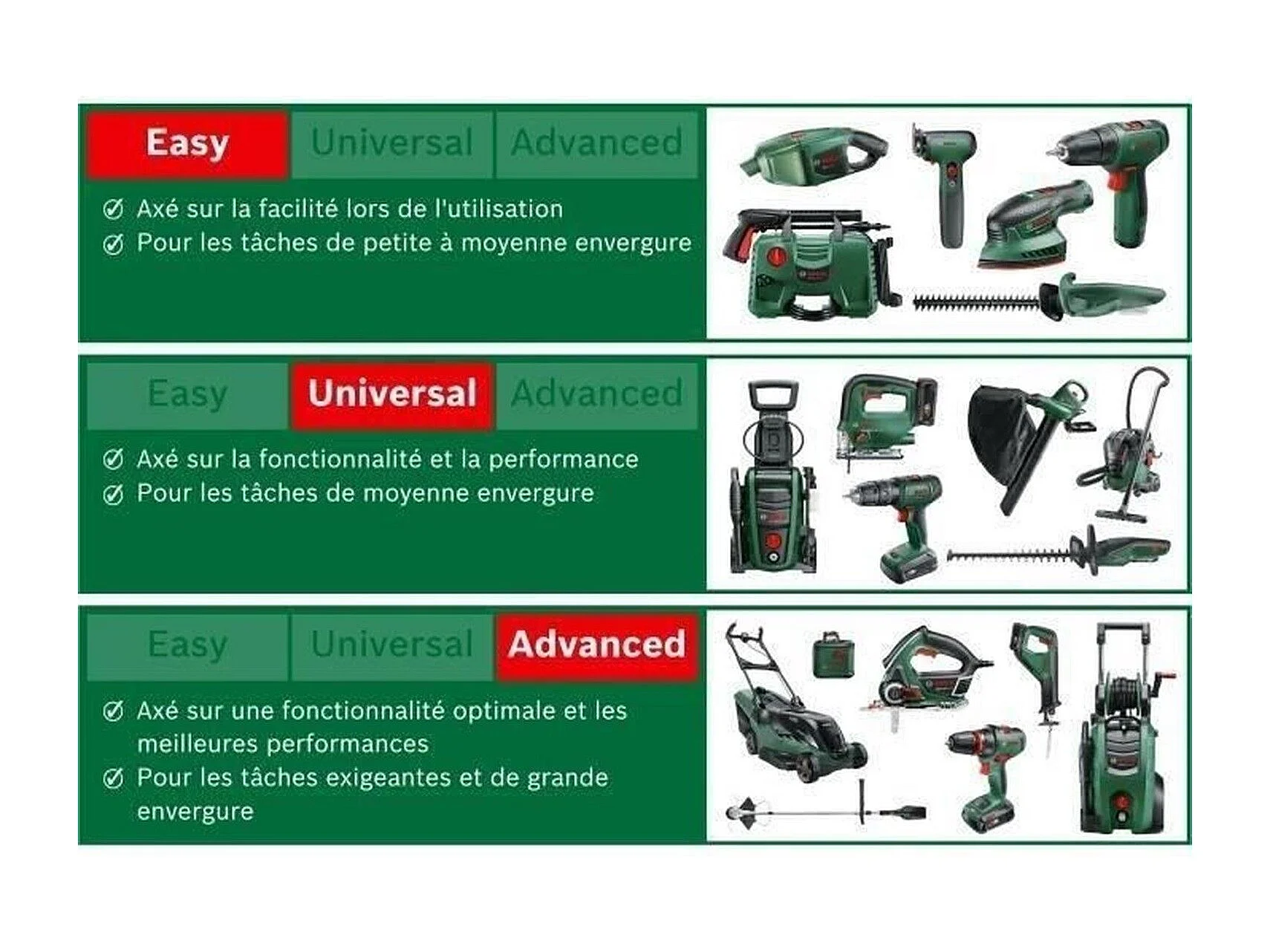 Easy Universal Advanced

Axé sur la facilité lors de l'utilisation
Pour les tâches de petite à moyenne envergure

Easy Universal Advanced

Axé sur la fonctionnalité et la performance
Pour les tâches de moyenne envergure

Easy Universal Advanced

Axé sur une fonctionnalité optimale et les meilleures performances
Pour les tâches exigeantes et de grande envergure