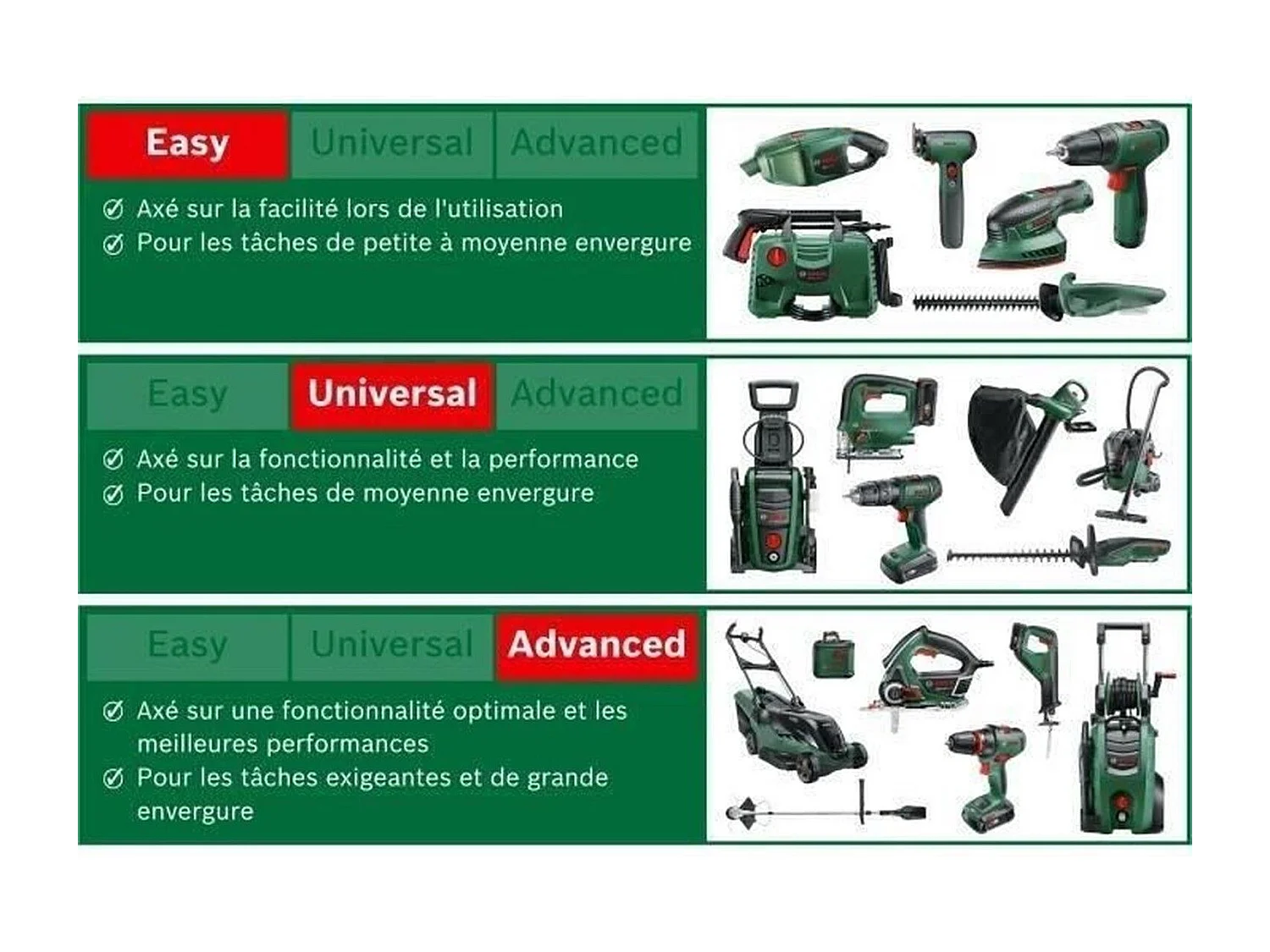 Easy Universal Advanced

Axé sur la facilité lors de l'utilisation

Pour les tâches de petite à moyenne envergure

Easy Universal Advanced

Axé sur la fonctionnalité et la performance

Pour les tâches de moyenne envergure

Easy Universal Advanced

Axé sur une fonctionnalité optimale et les meilleures performances

Pour les tâches exigeantes et de grande envergure