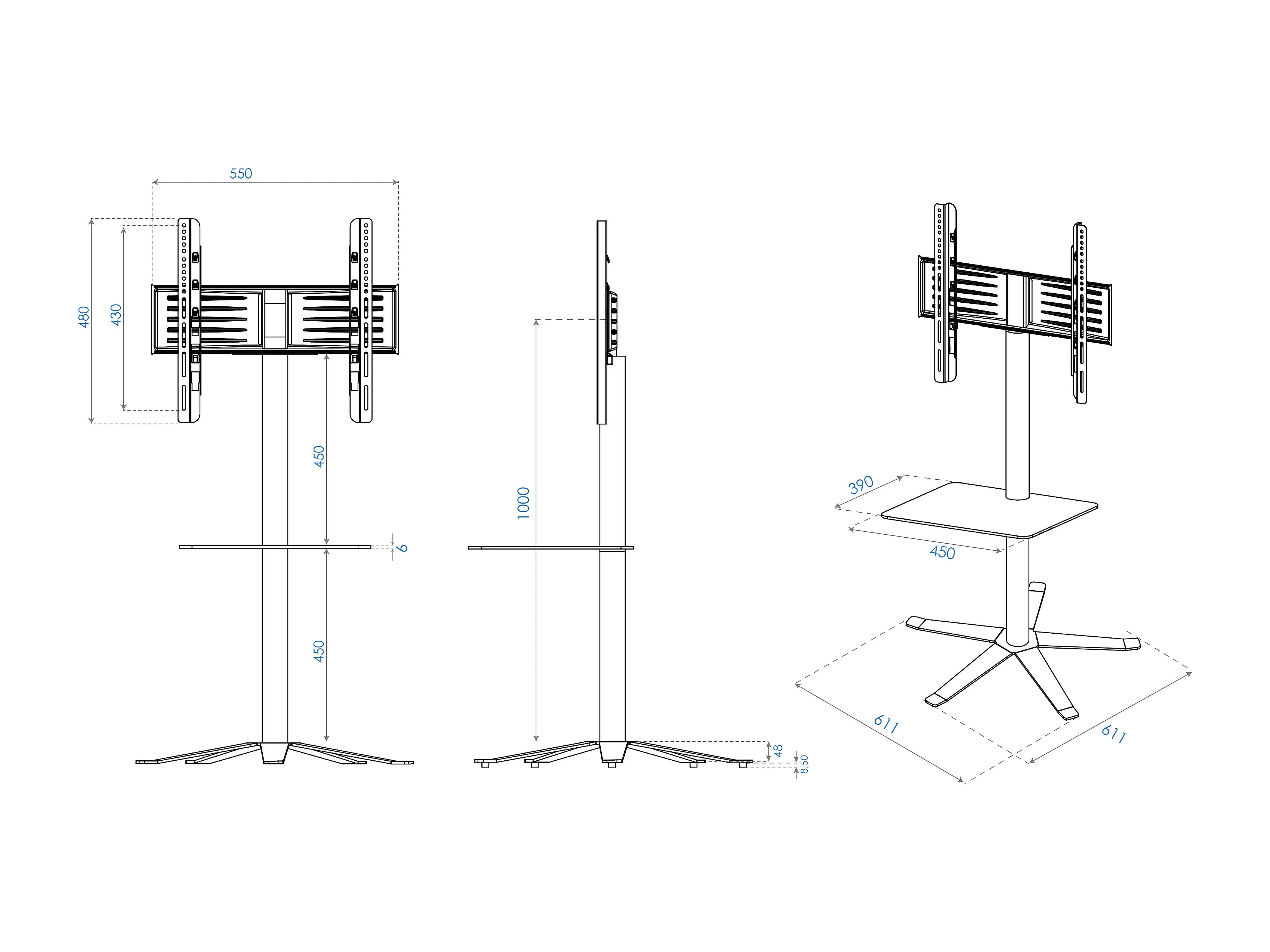 550

480

430

450

6

450

1000

48

8,50

390

450

611

611