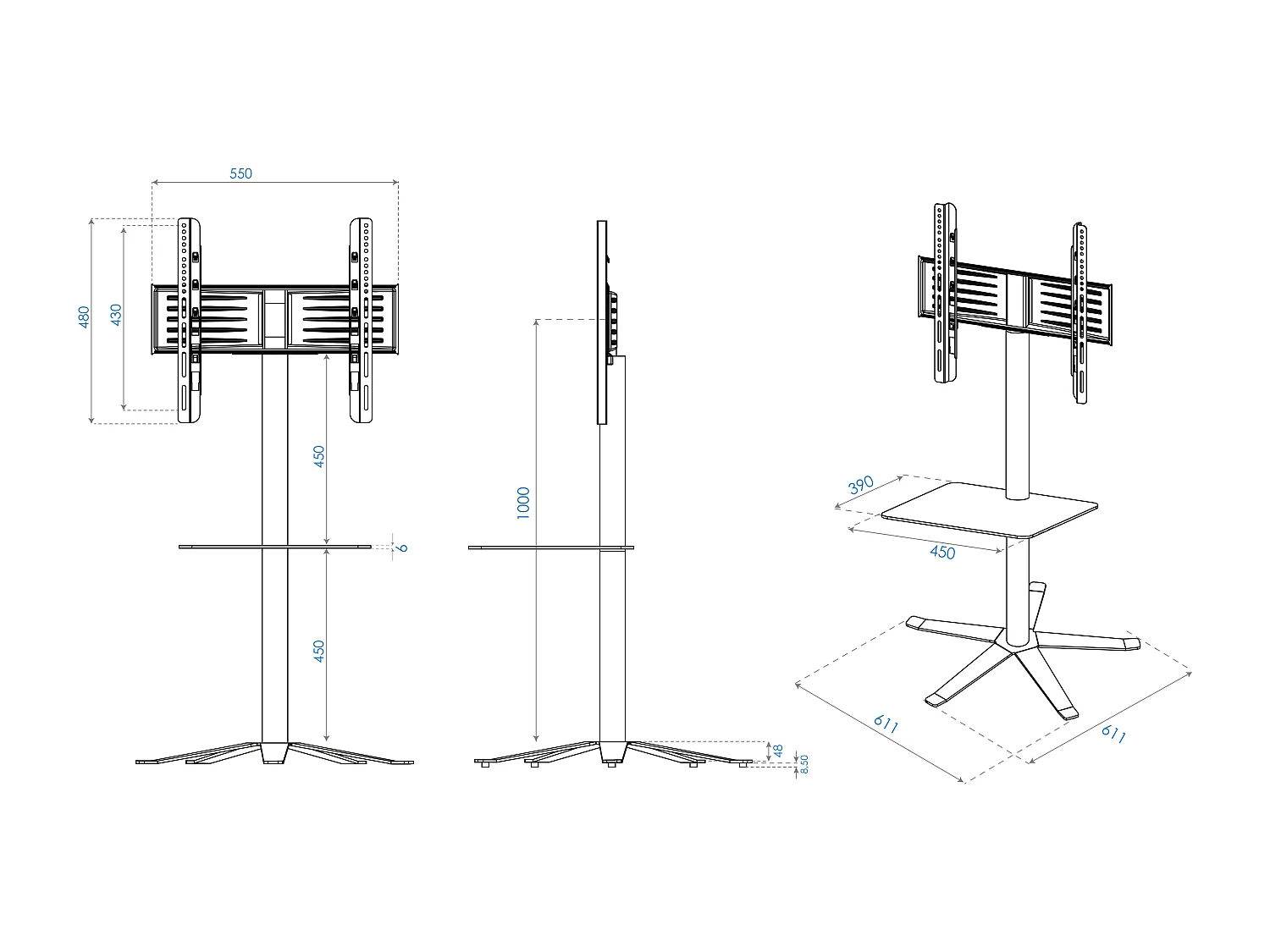 550

480

430

450

6

450

1000

48

8,50

390

450

611

611