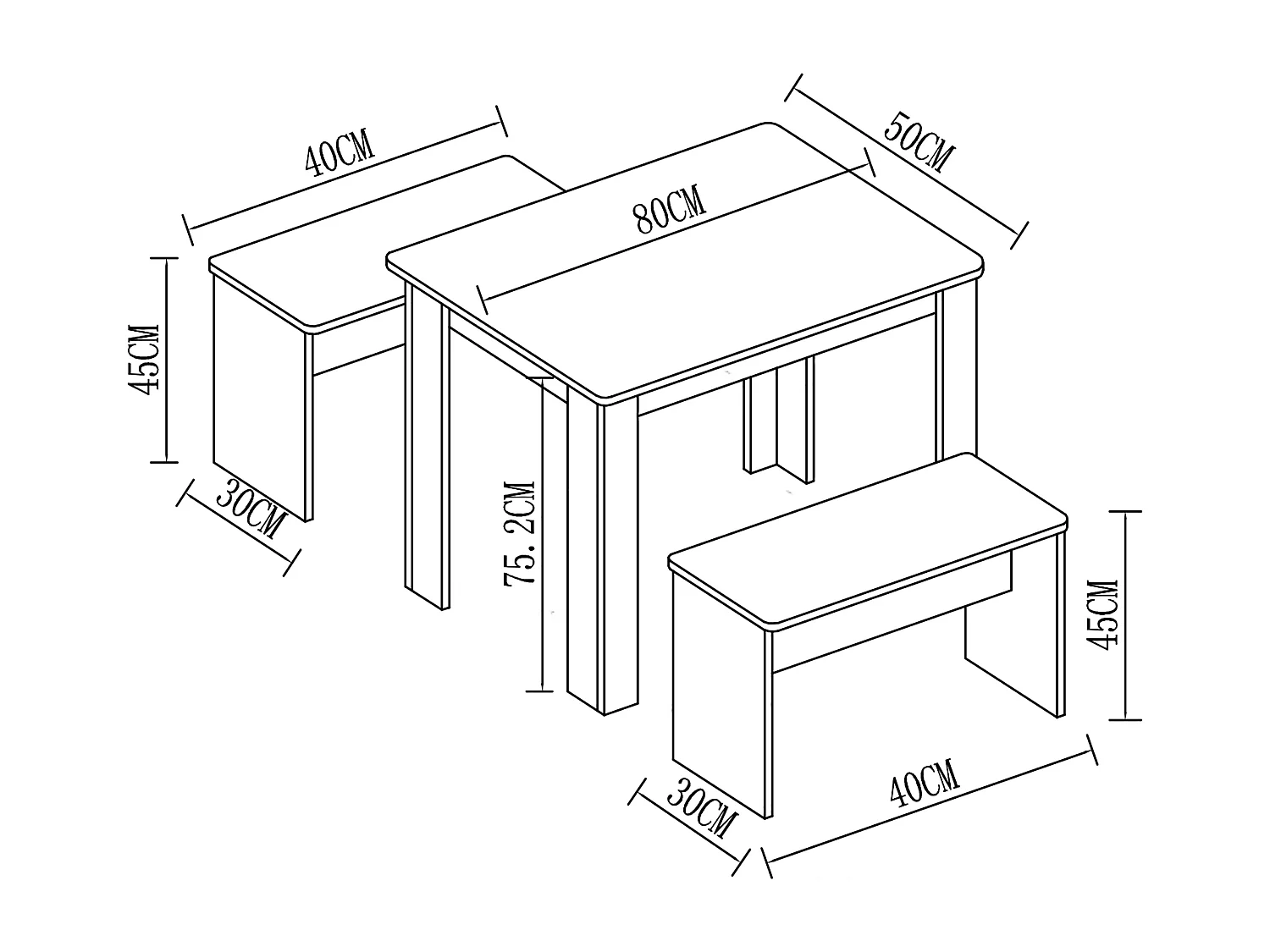 40CM
50CM
80CM
45CM
30CM
75.2CM
45CM
30CM
40CM