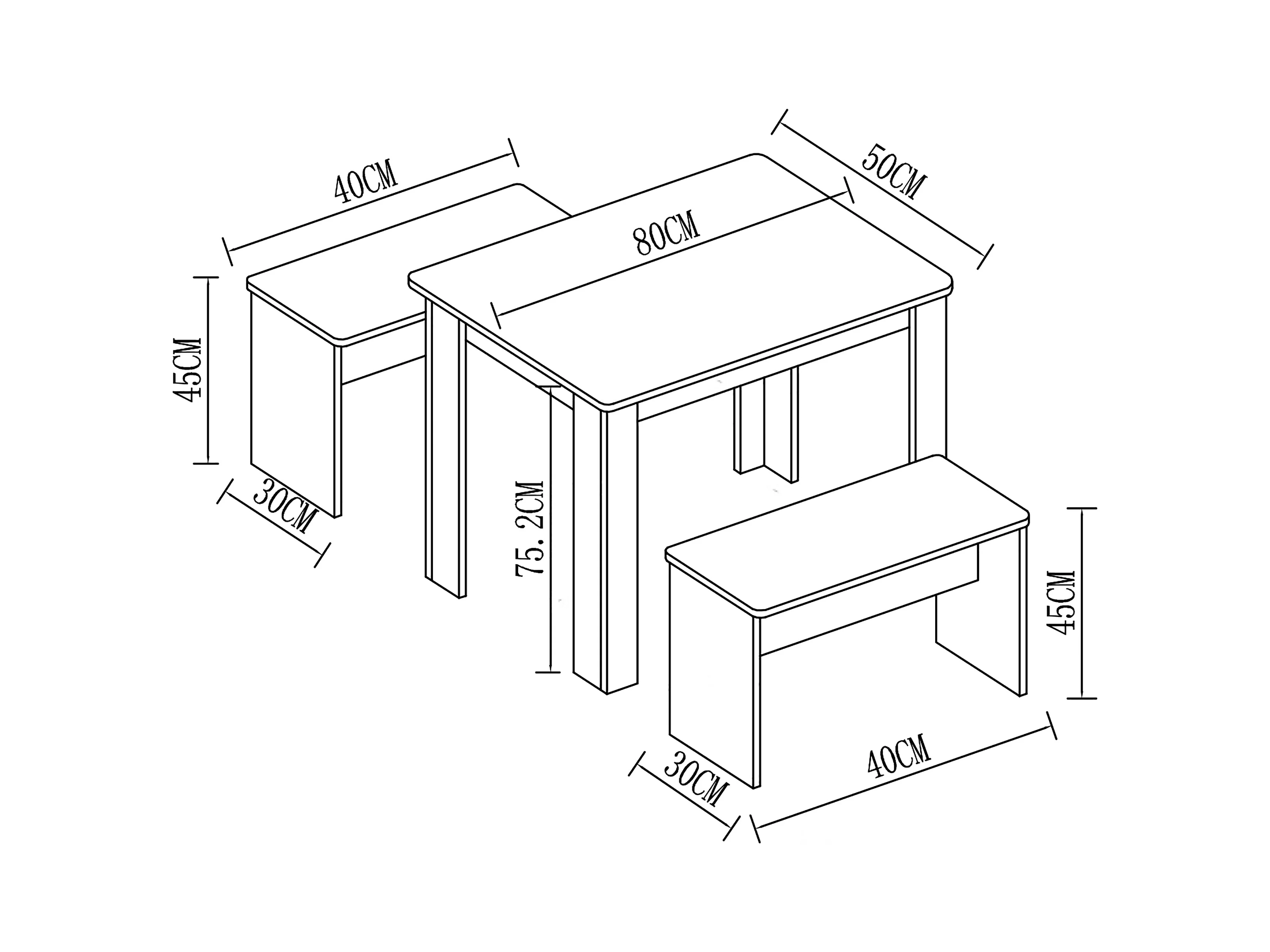 40CM

50CM

80CM

45CM

30CM

75. 2CM

45CM

30CM

40CM