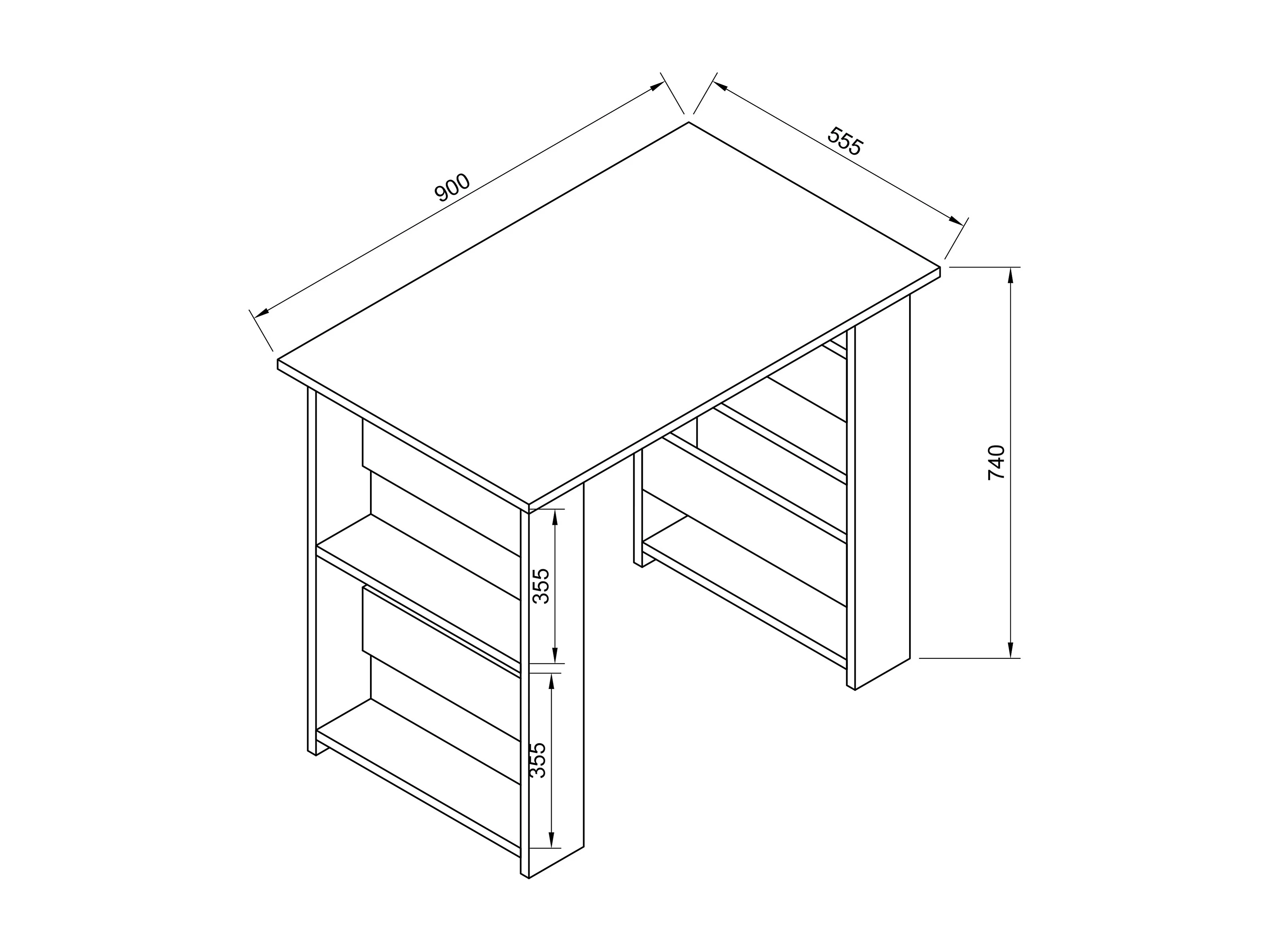 900
555
740
355
355