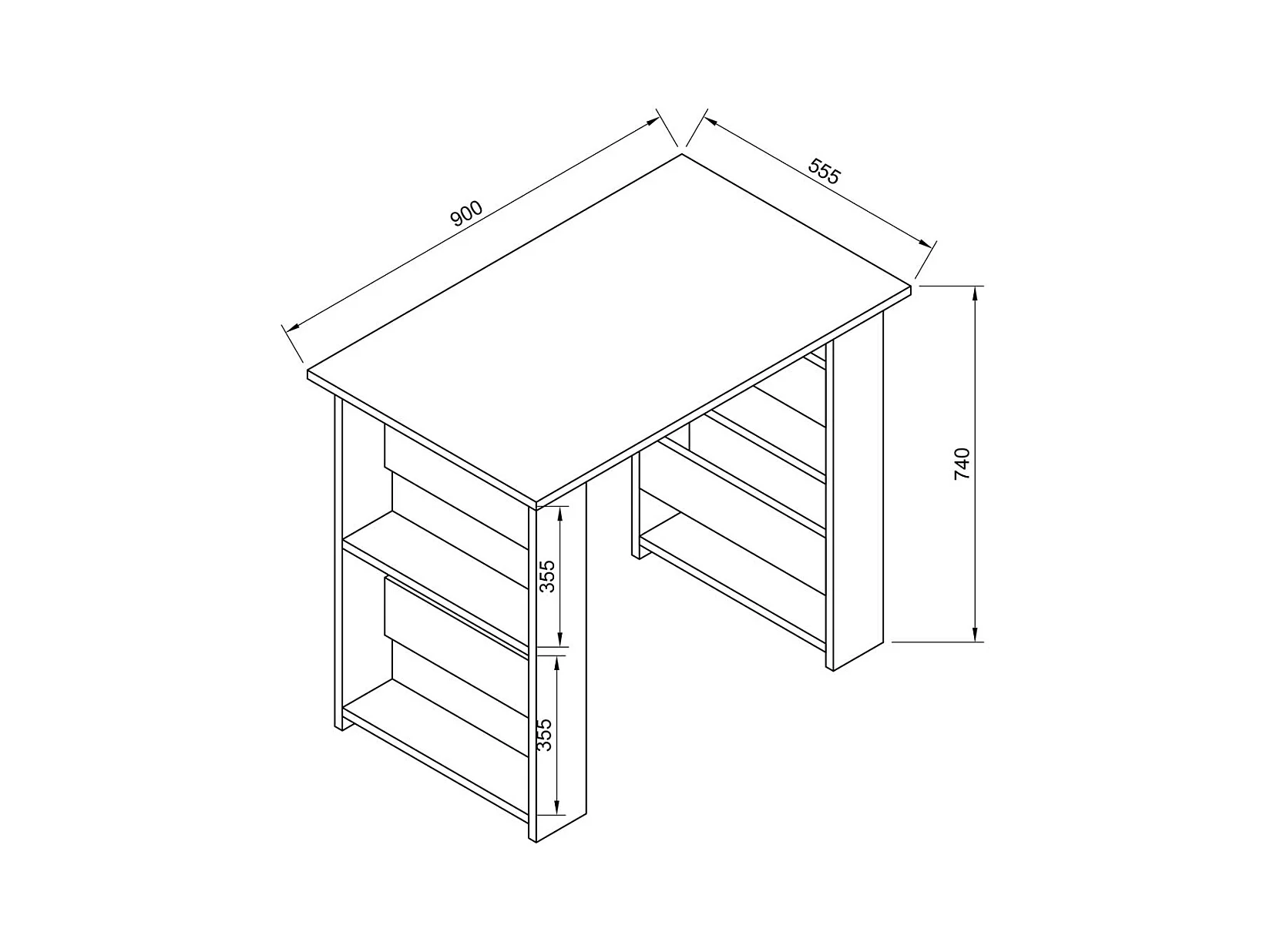 900
555
740
355
355