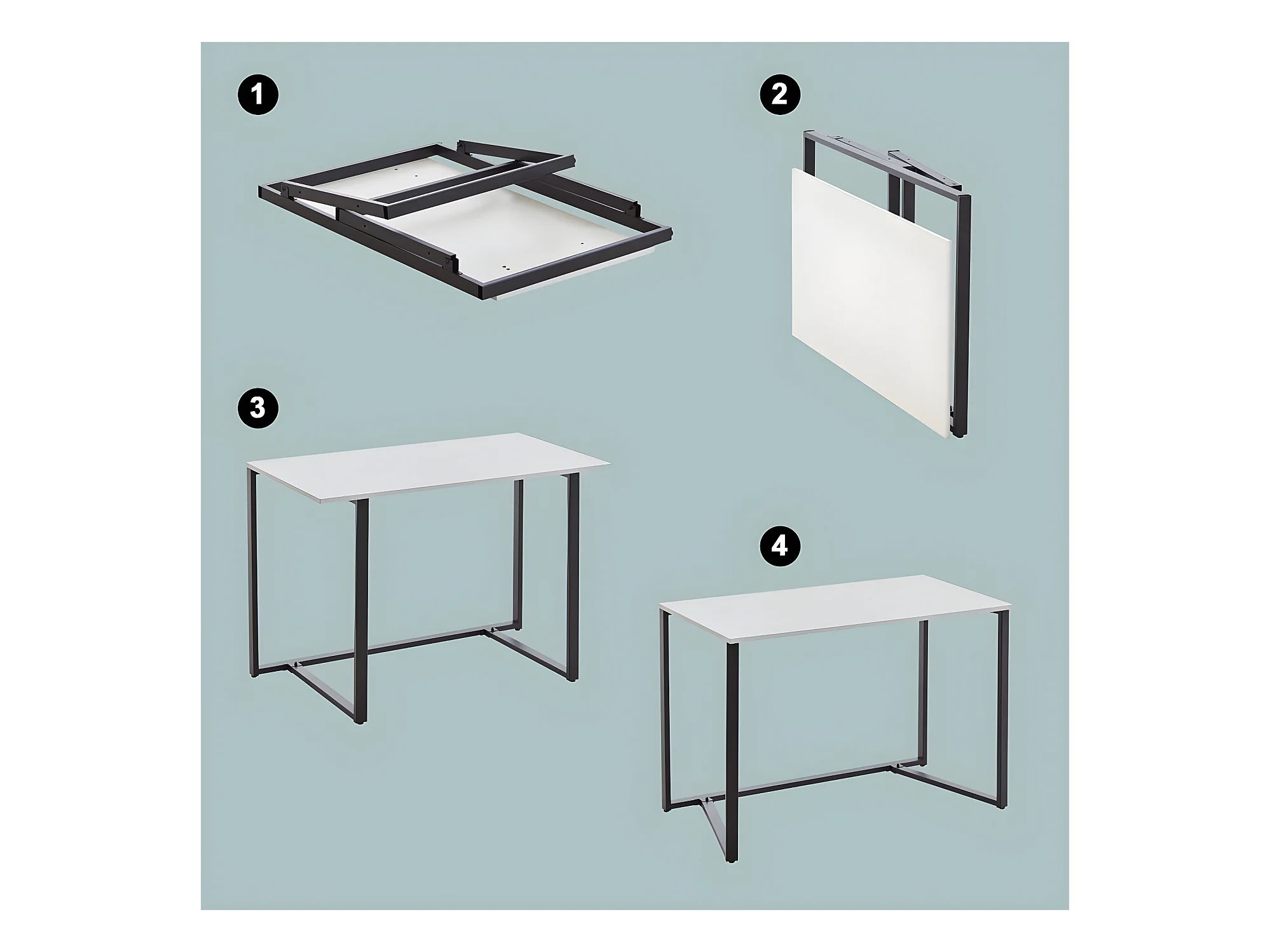 1

2

3

4