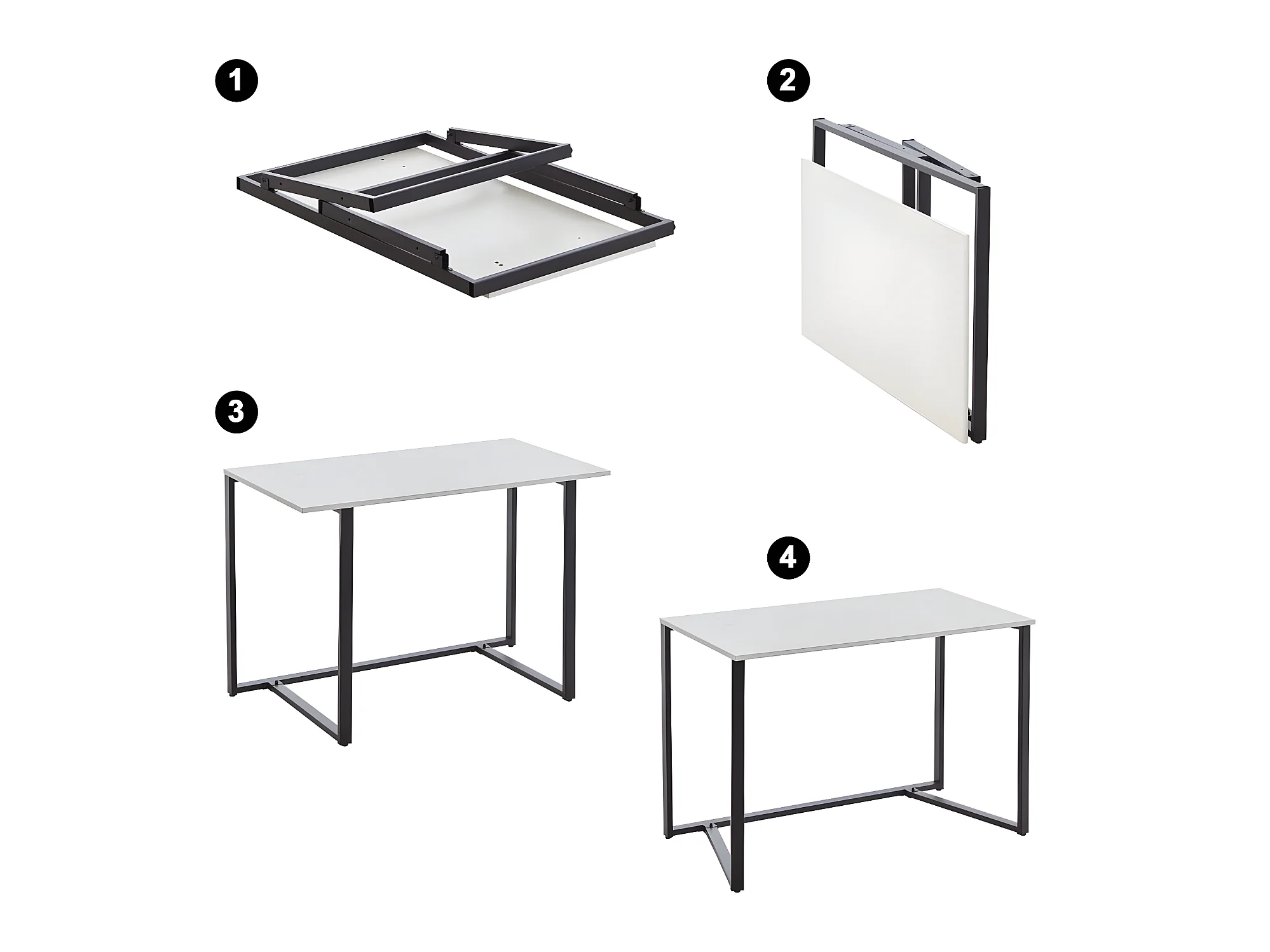 1

2

3

4