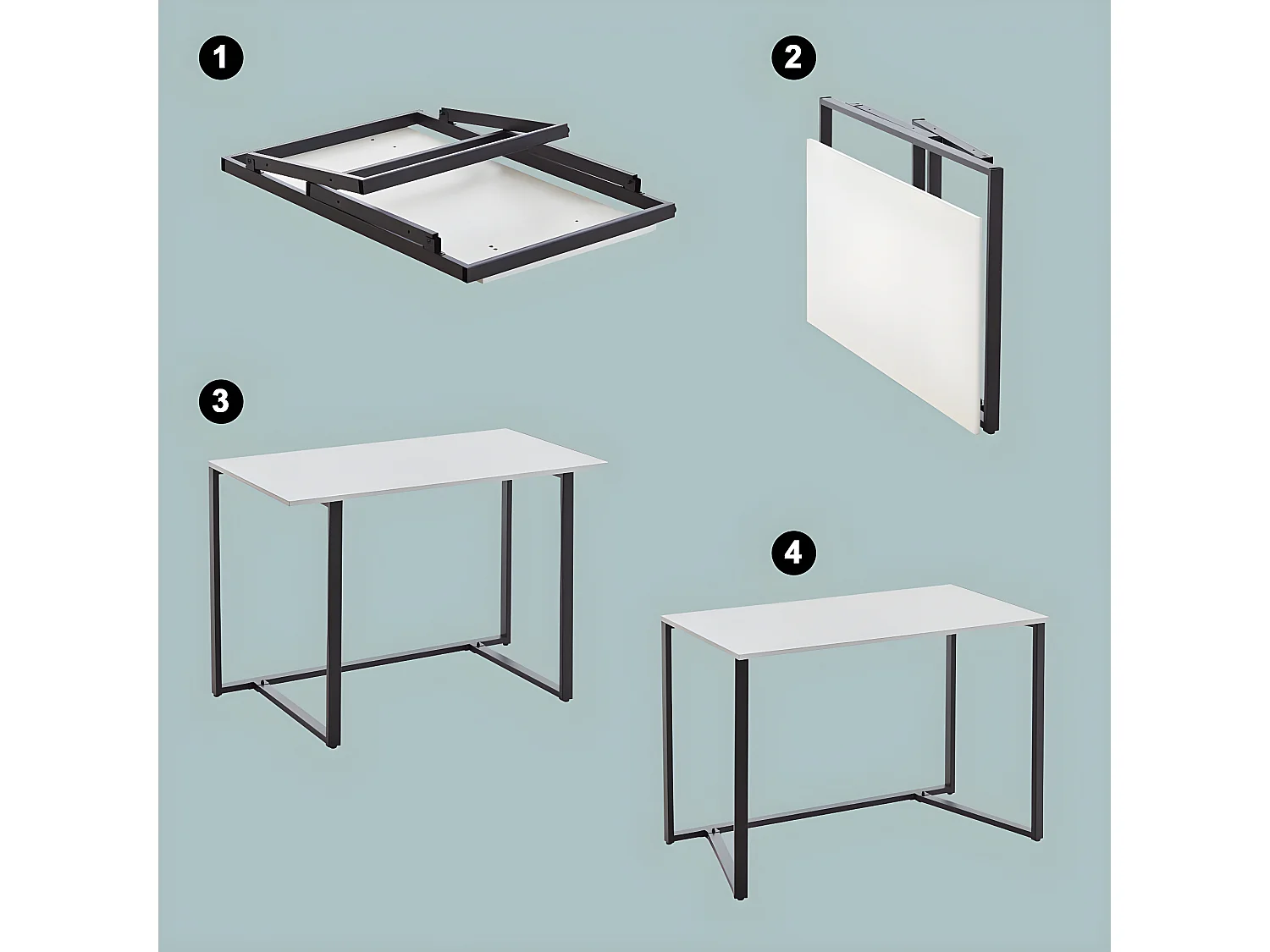 1

2

3

4