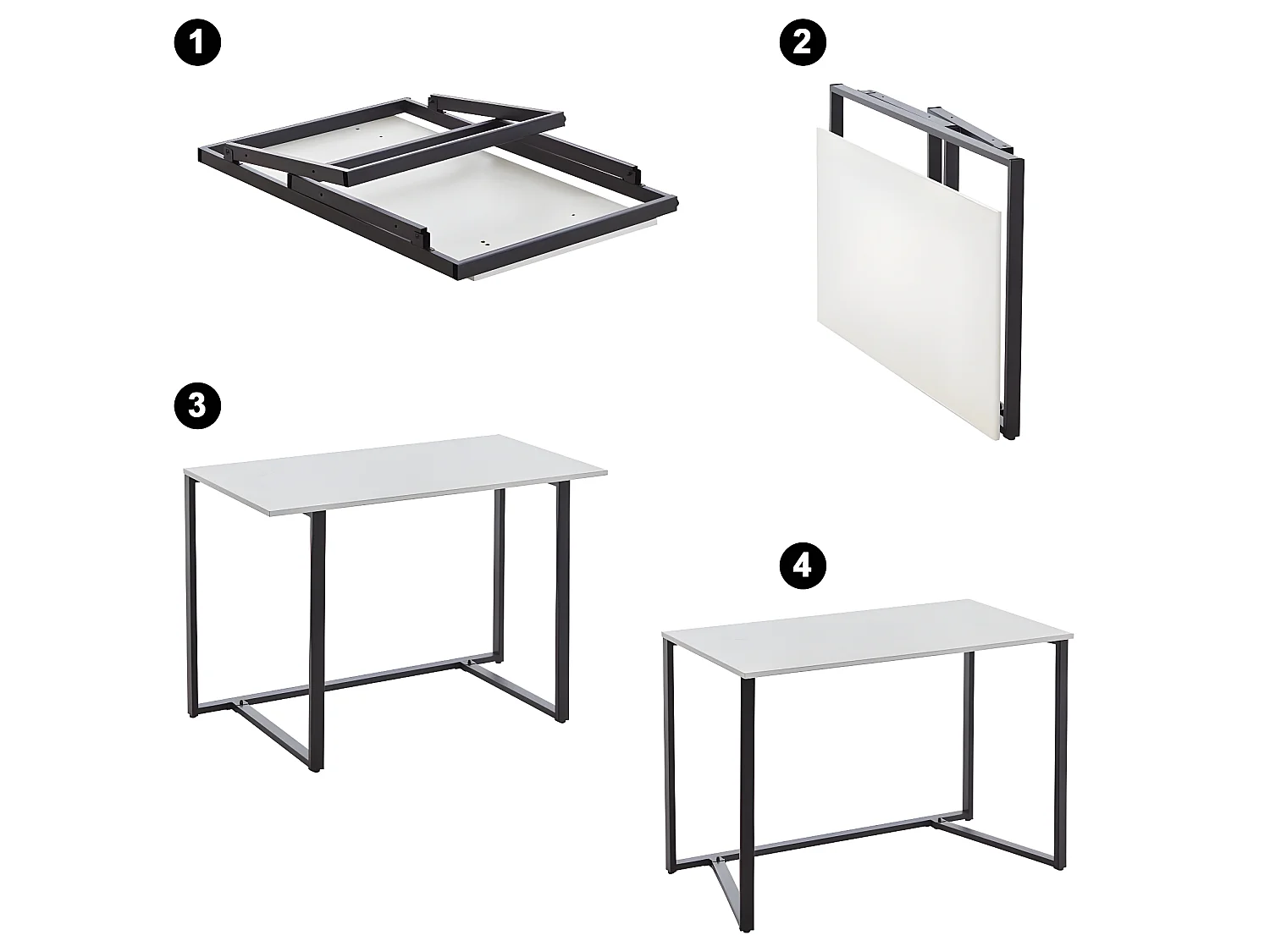 1

2

3

4