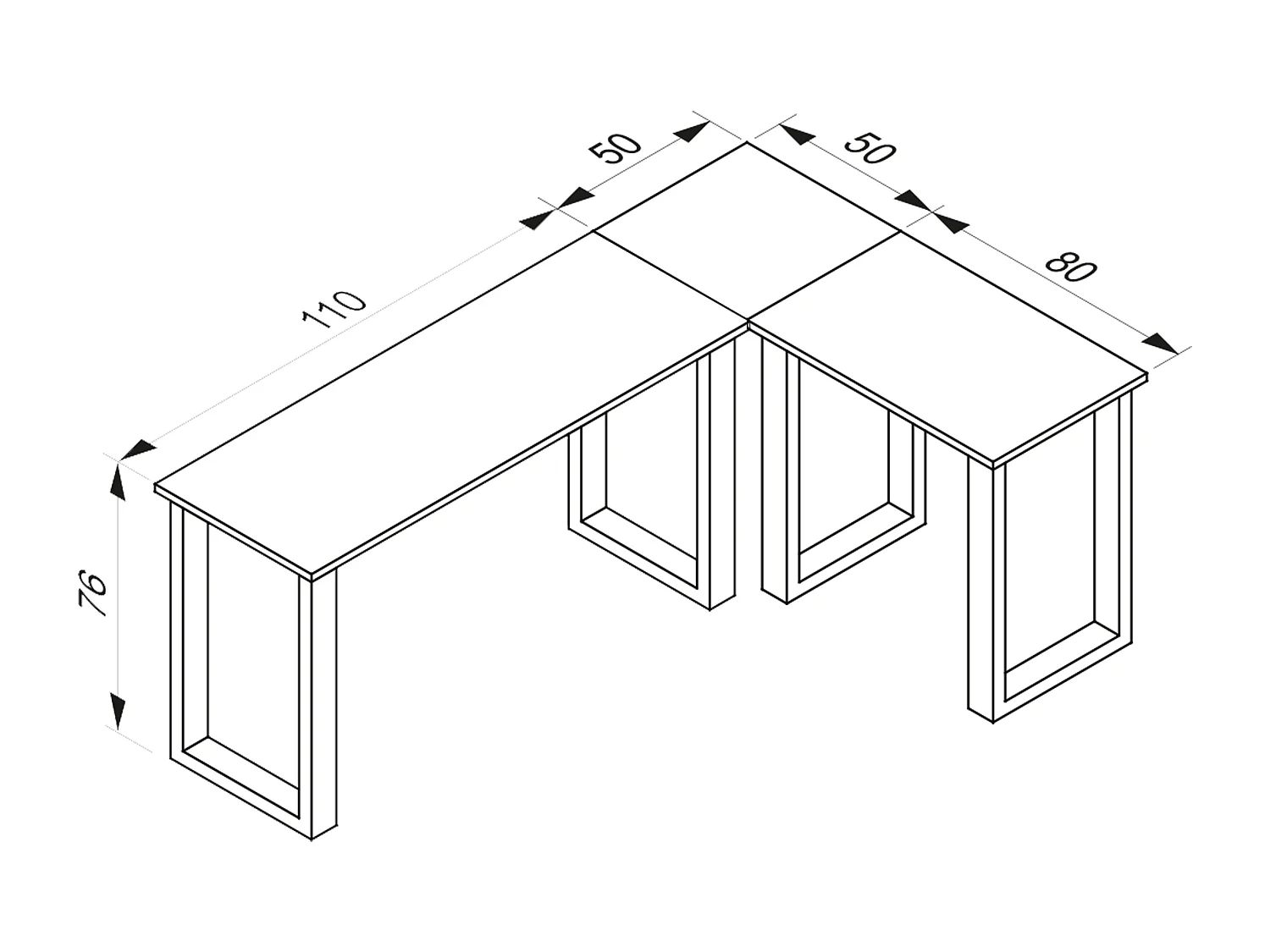 50
50
110
80
76