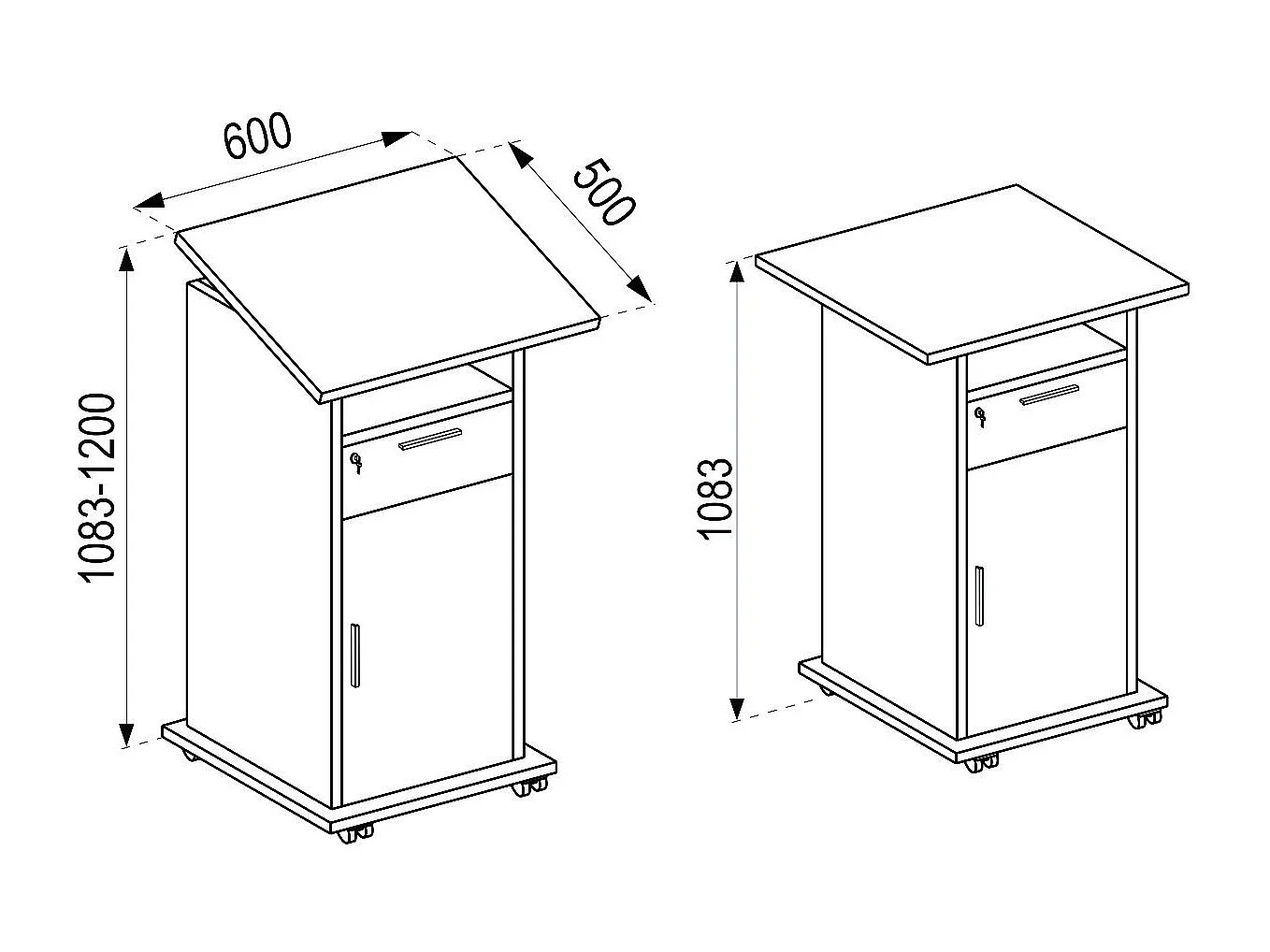 600

500

1083-1200

1083