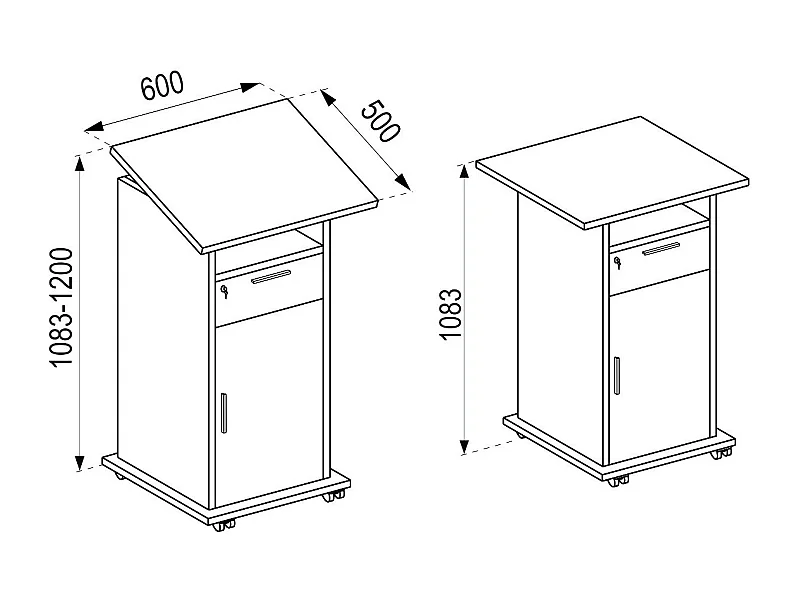 600
500
1083-1200
1083