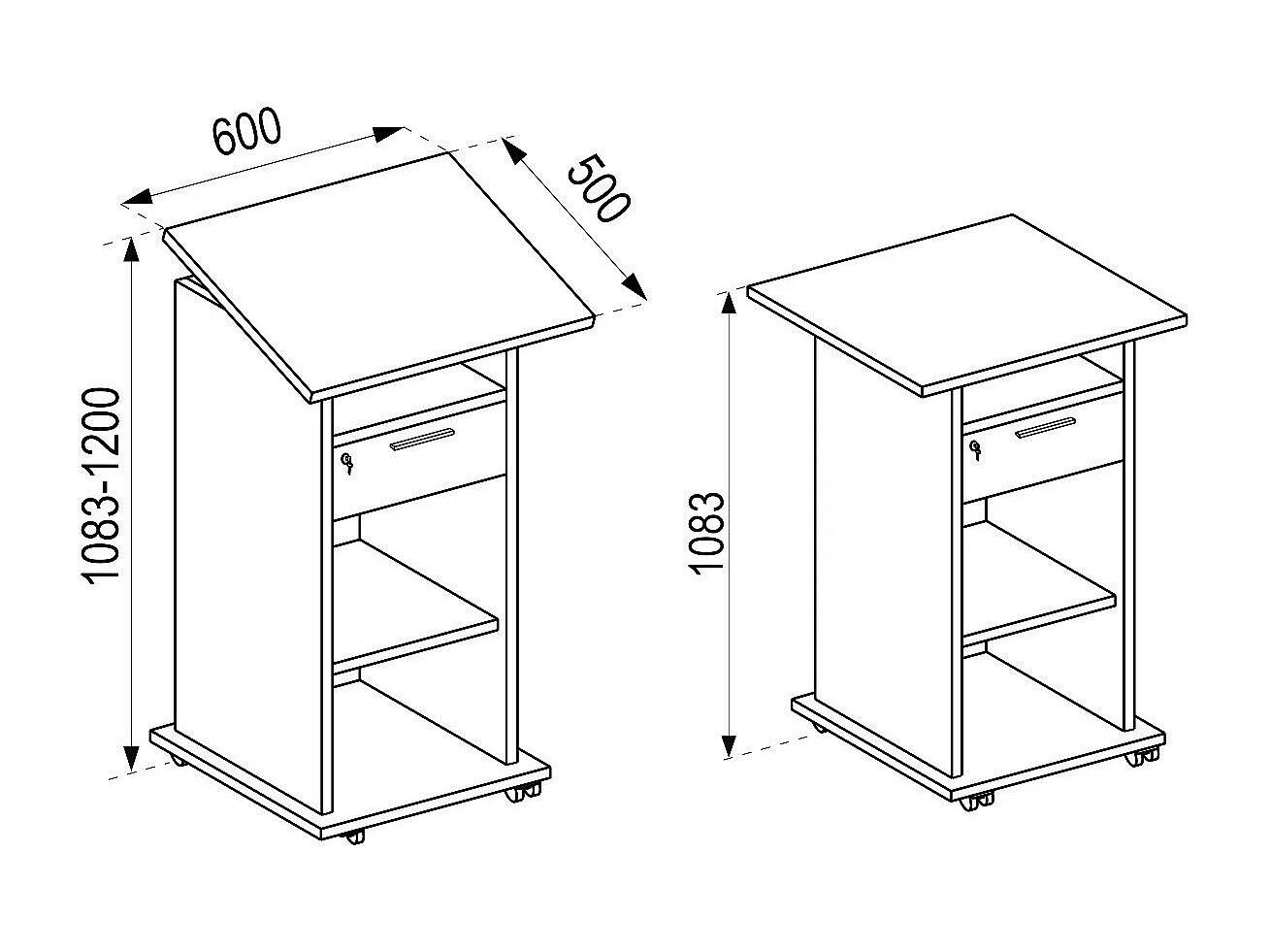 600

500

1083-1200

1083