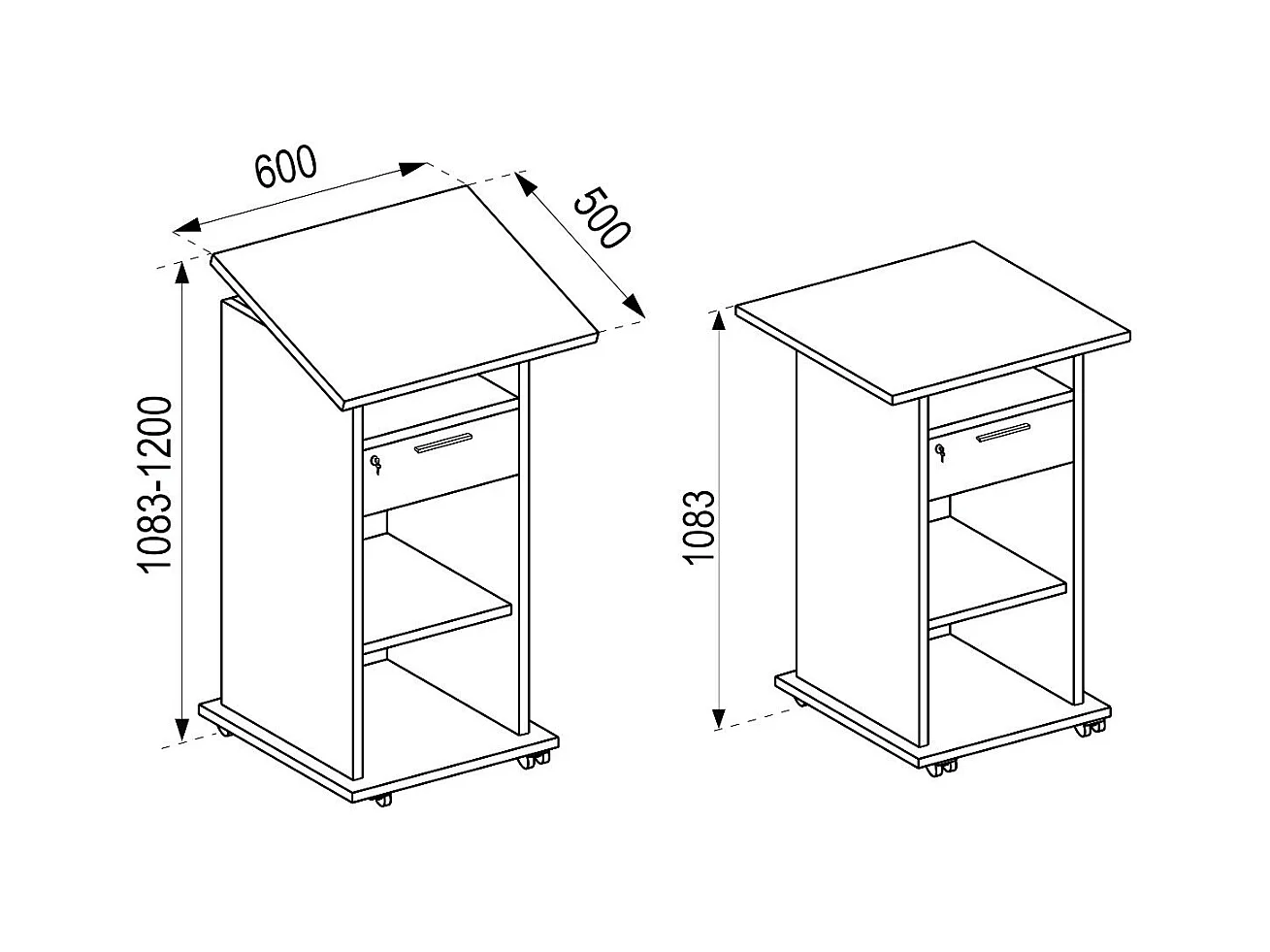 600

500

1083-1200

1083