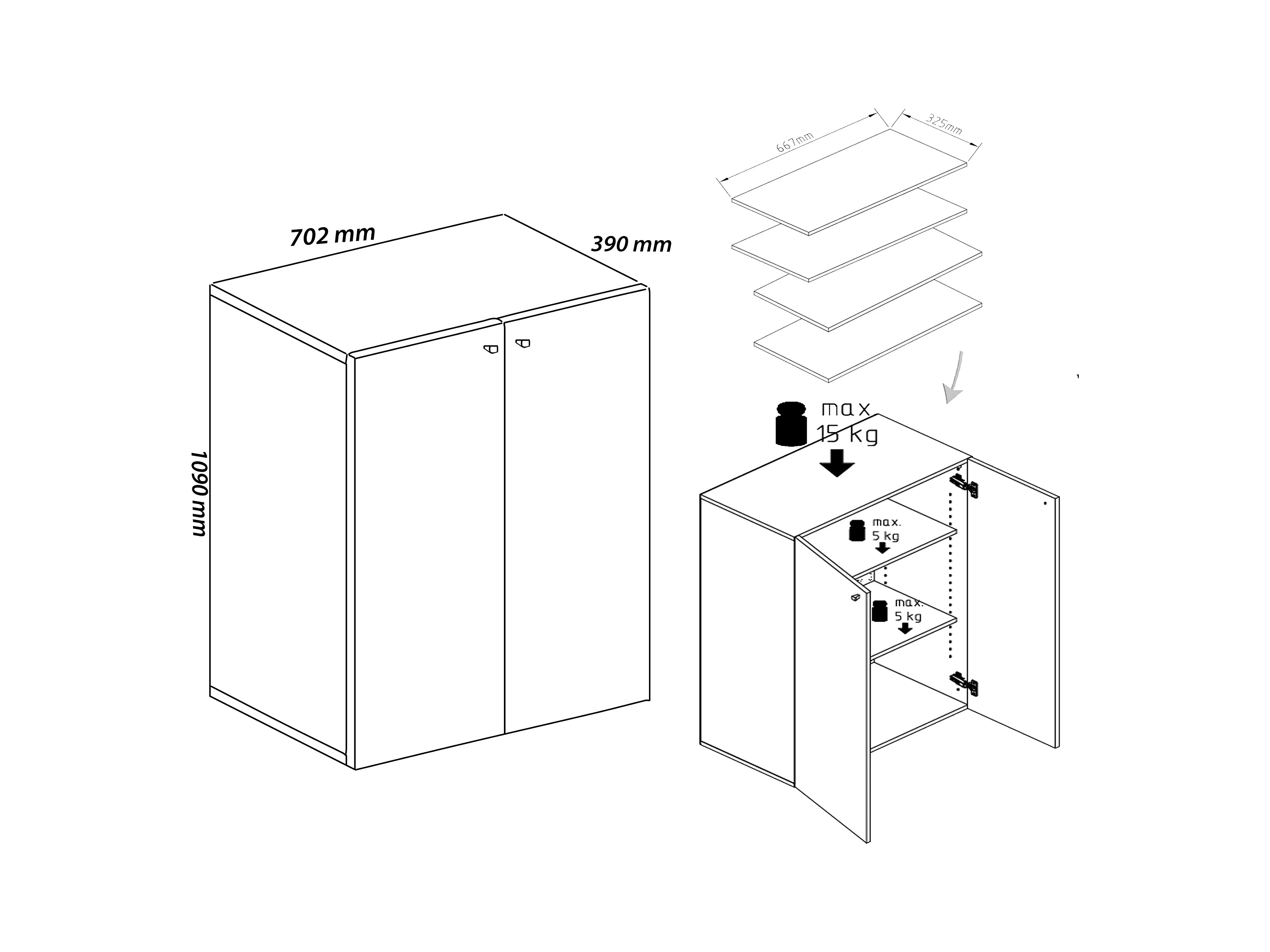 702 mm
390 mm
1090 mm
667mm
325mm
max
15 kg
max.
5 kg
max.
5 kg