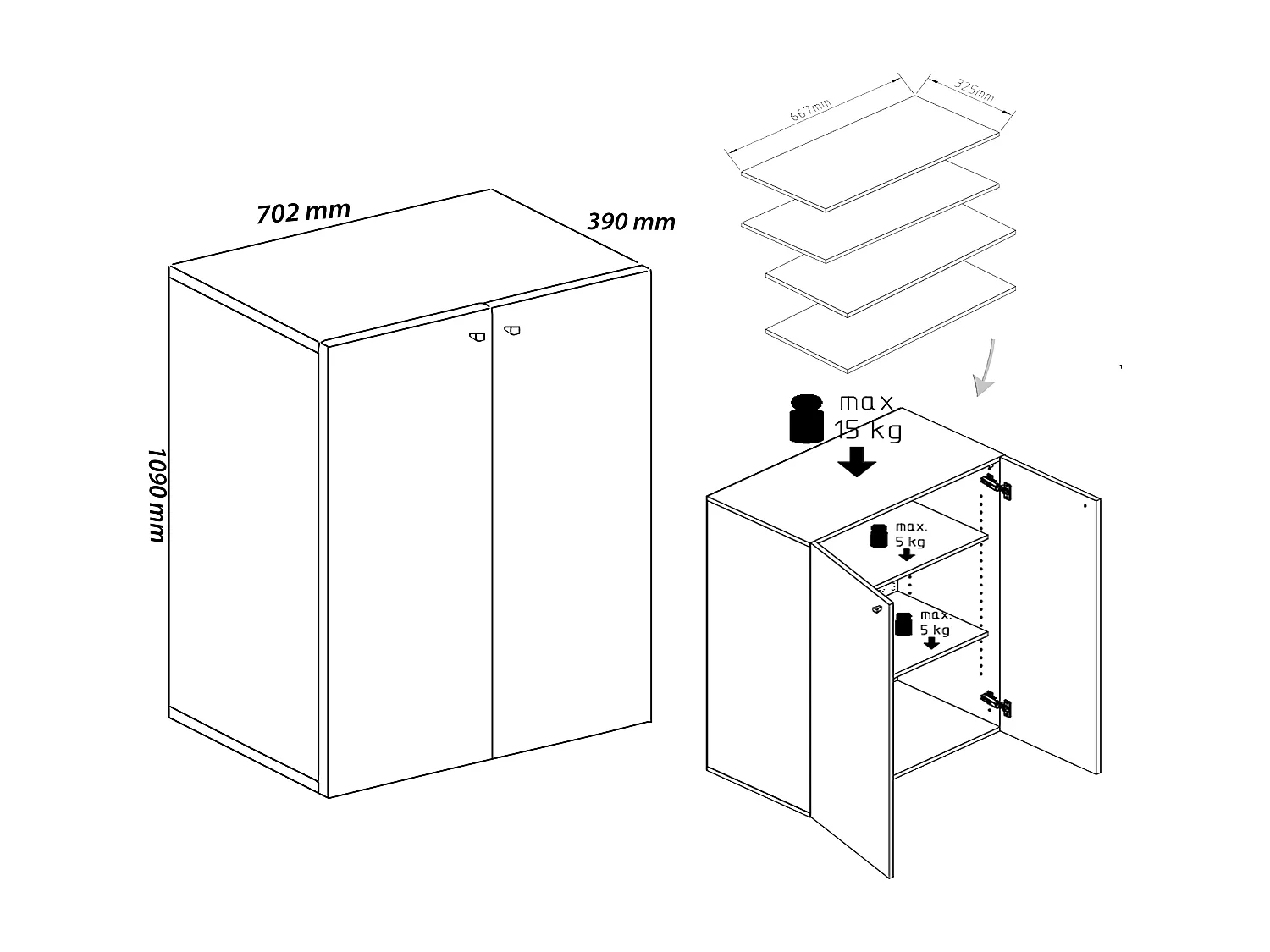 702 mm

390 mm

1090 mm

667mm

325mm

max
15 kg

max.
5 kg

max.
5 kg