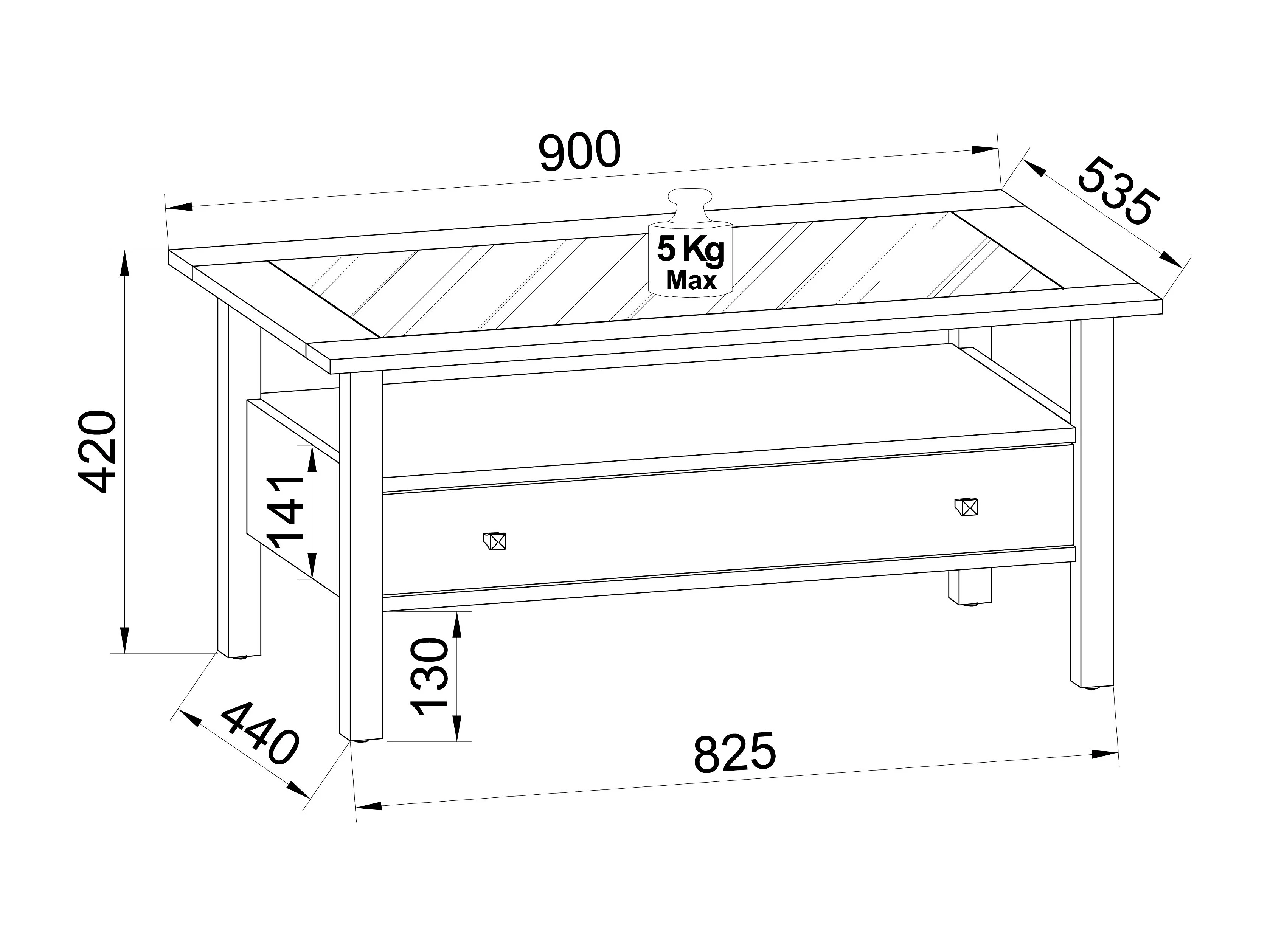 900
535
5 Kg
Max
420
141
130
440
825