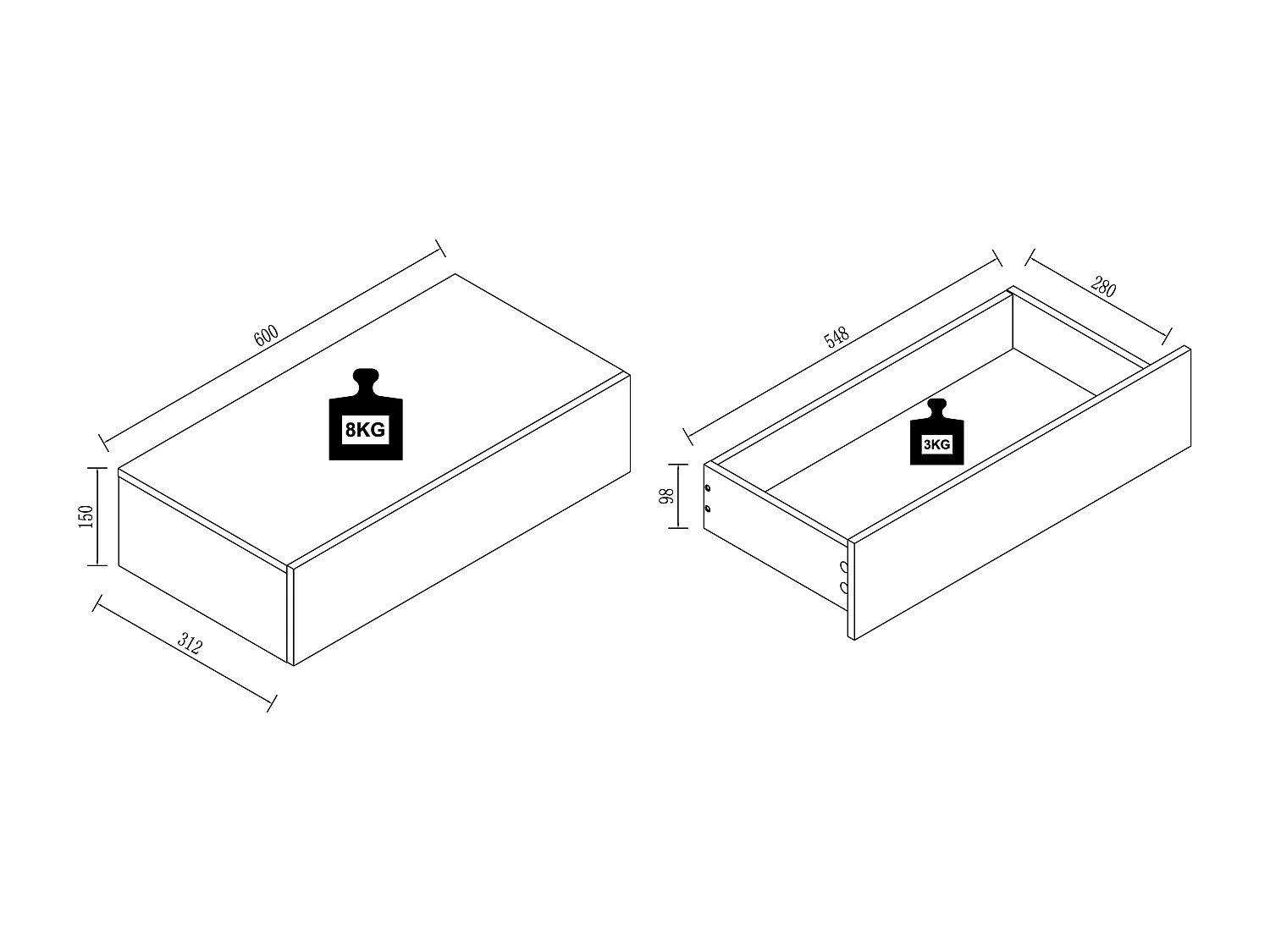 600

8KG

150

312

548

280

3KG

98