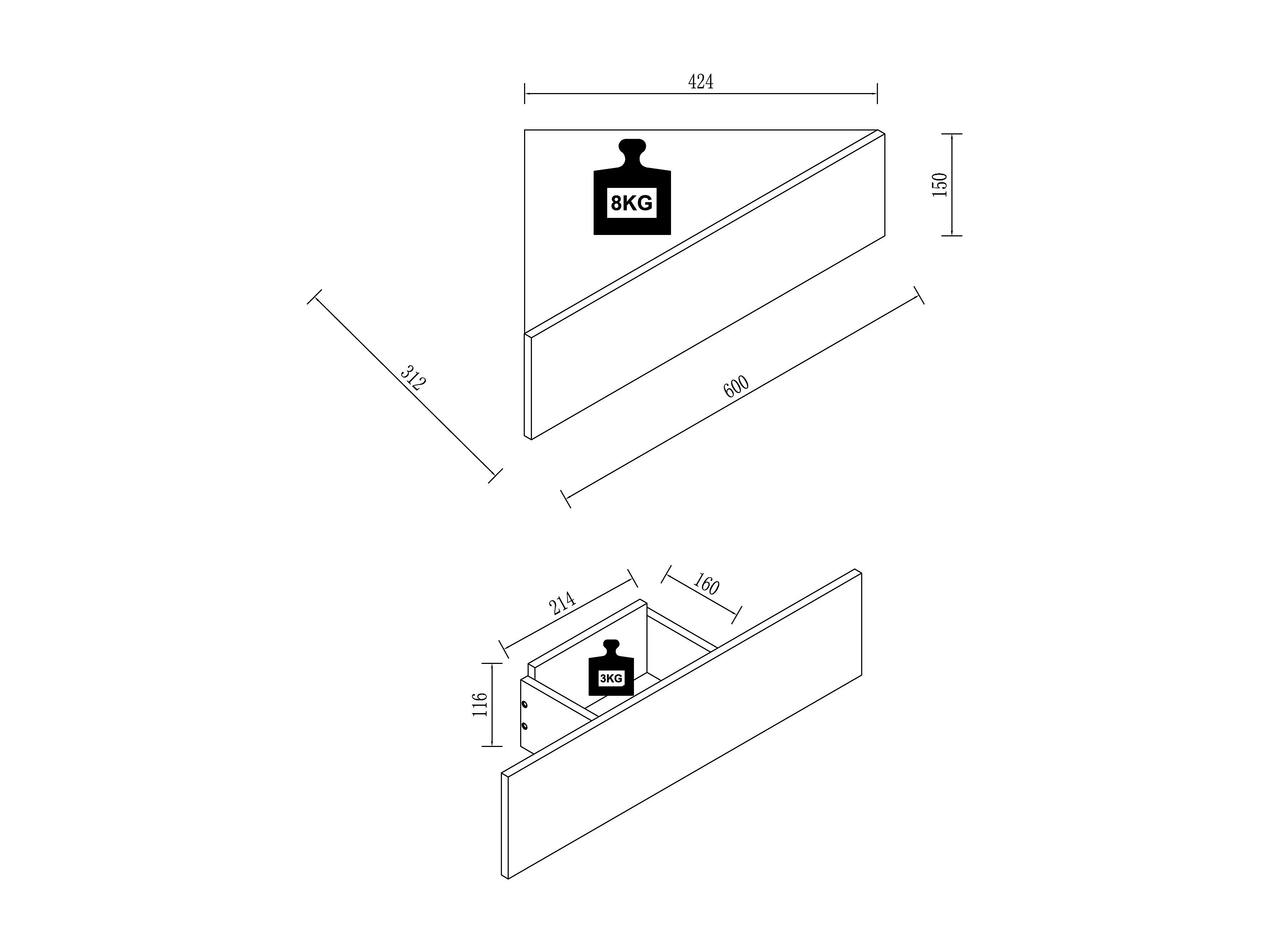 424

8KG

150

312

600

214

160

3KG

116