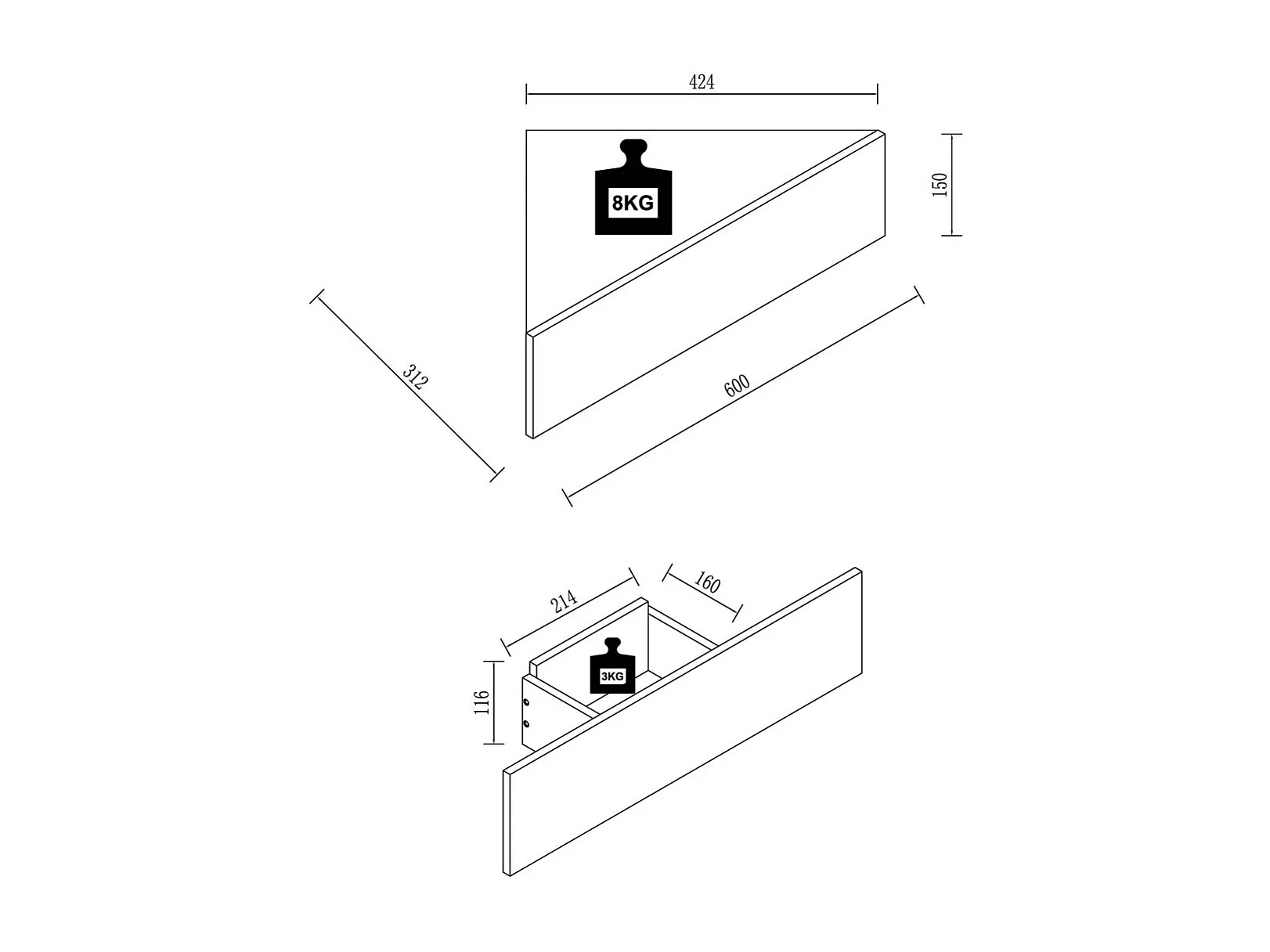 424

8KG

150

312

600

214

160

3KG

116