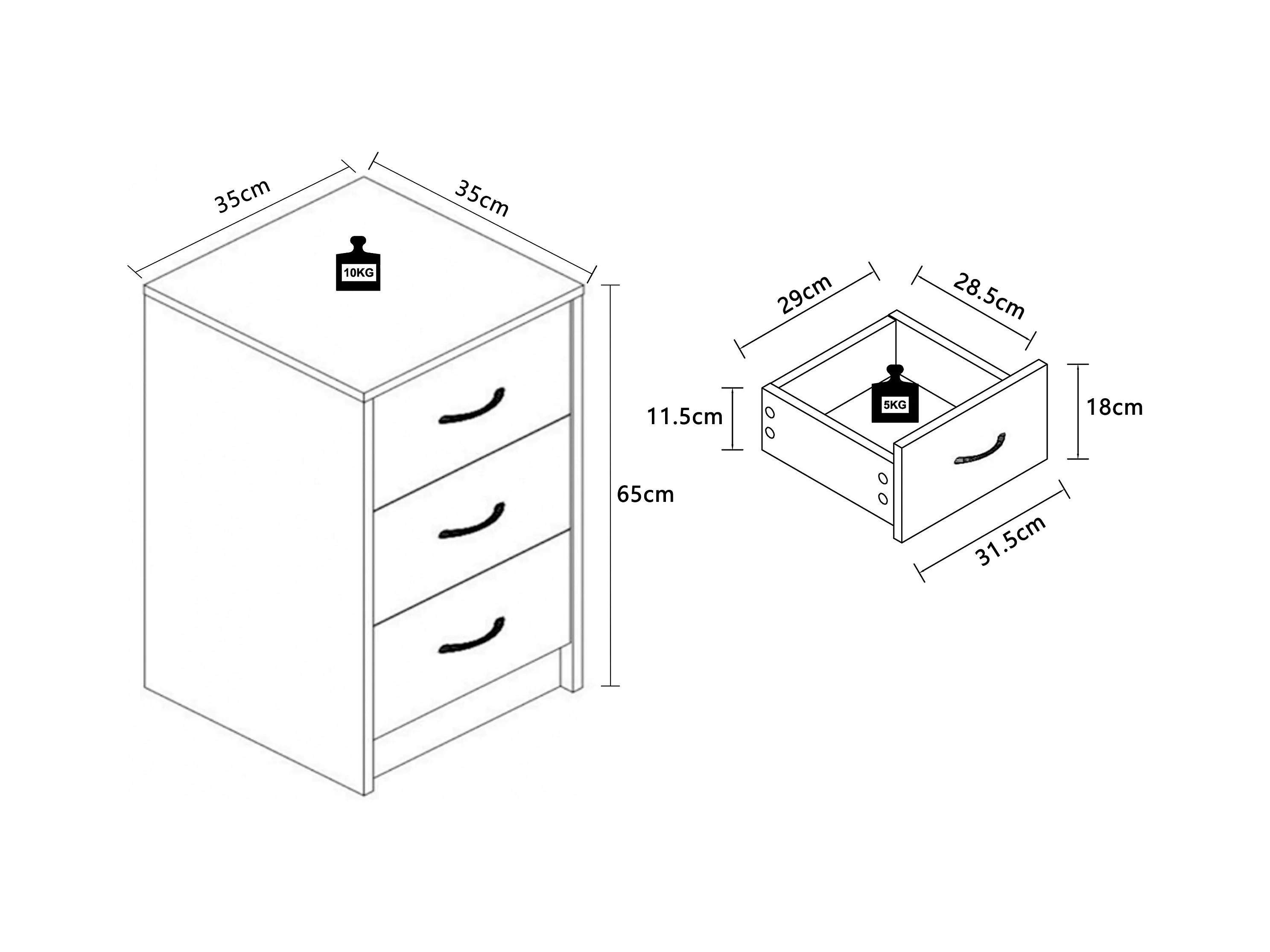 35cm
35cm
10KG
65cm

29cm
28.5cm
11.5cm
5KG
18cm
31.5cm