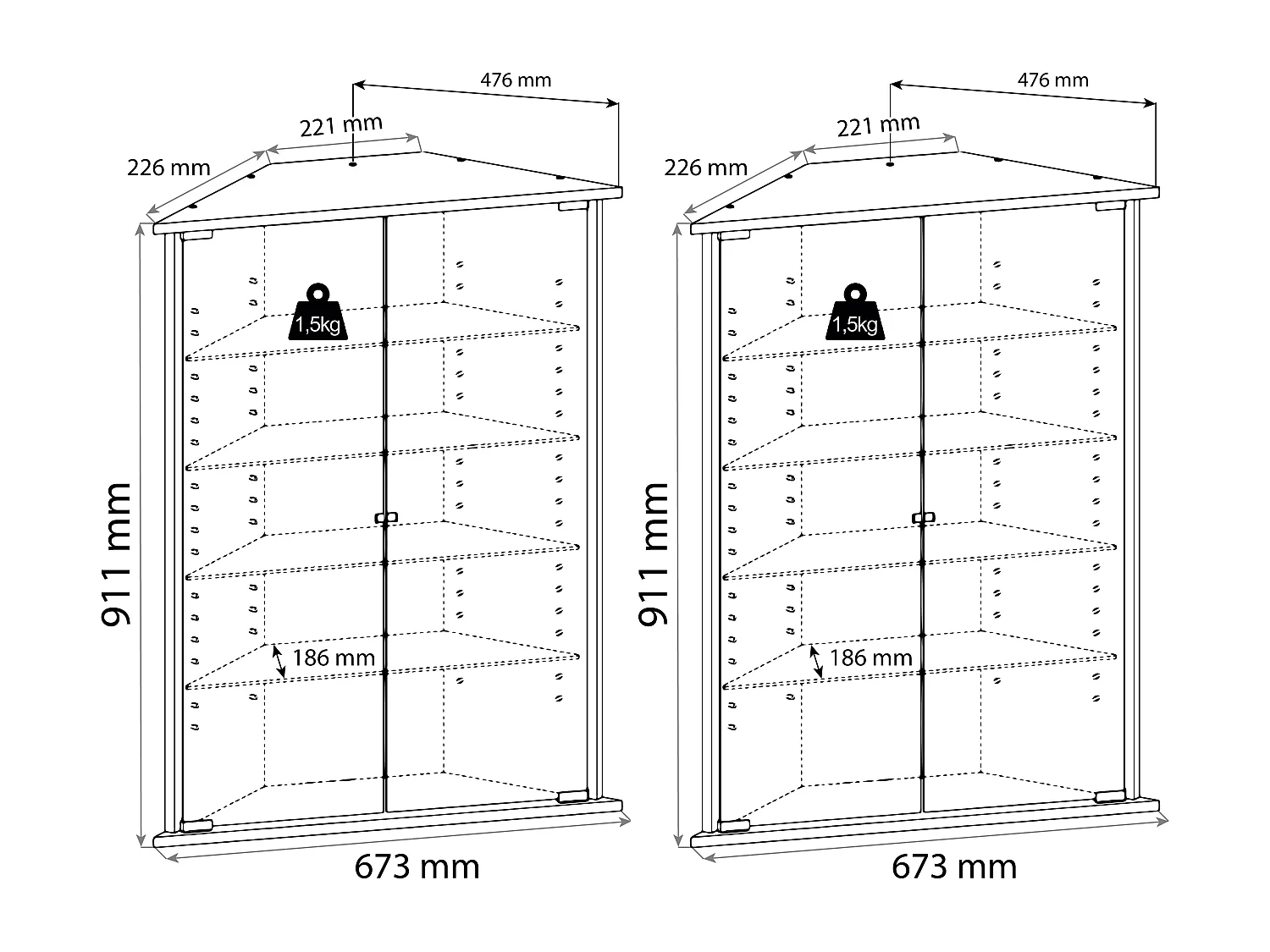 476 mm
221 mm
226 mm
1,5kg
911 mm
186 mm
673 mm

476 mm
221 mm
226 mm
1,5kg
911 mm
186 mm
673 mm