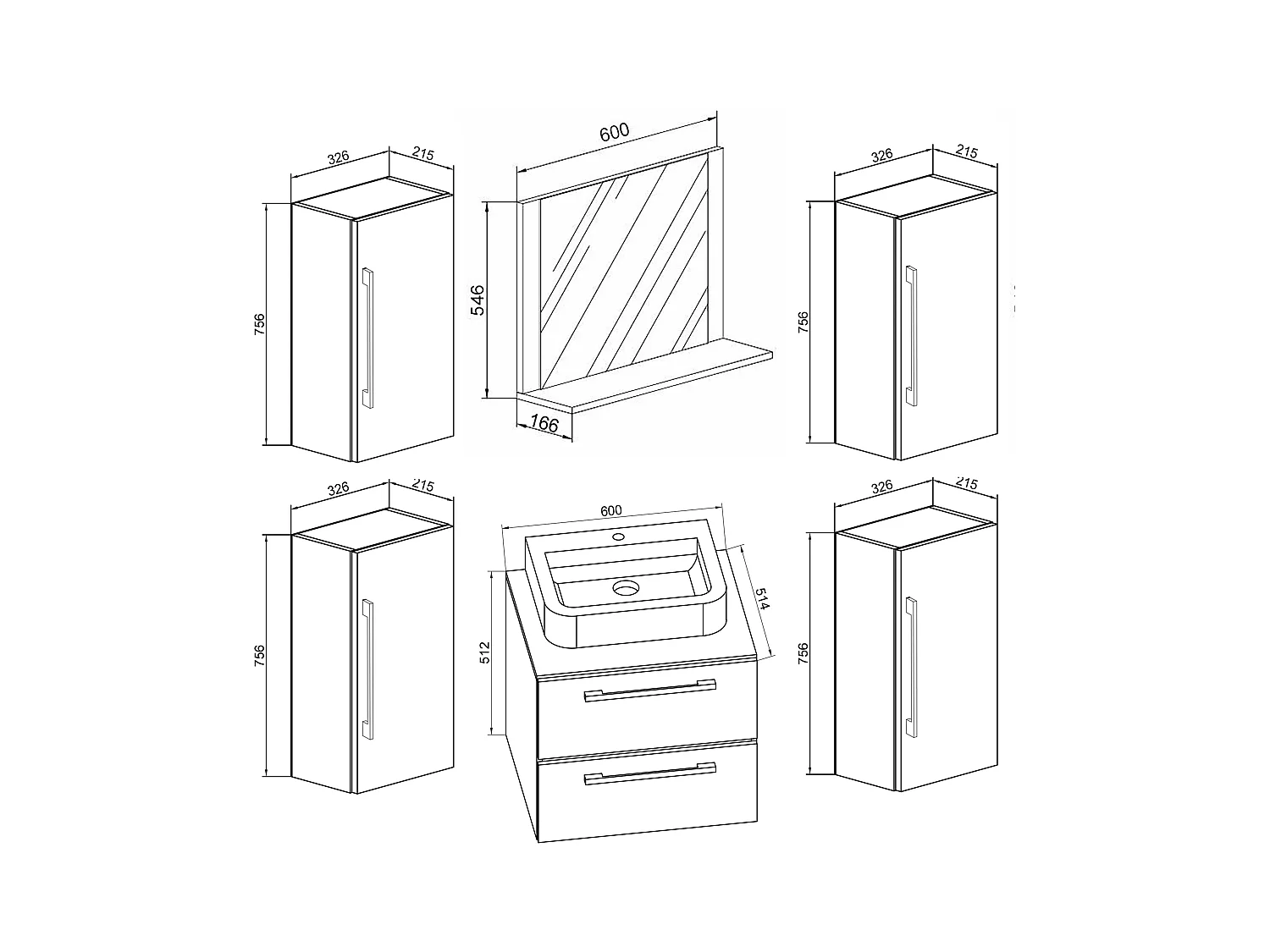 326
215
756

600
546
166

326
215
756

326
215
756

600
514
512

326
215
756