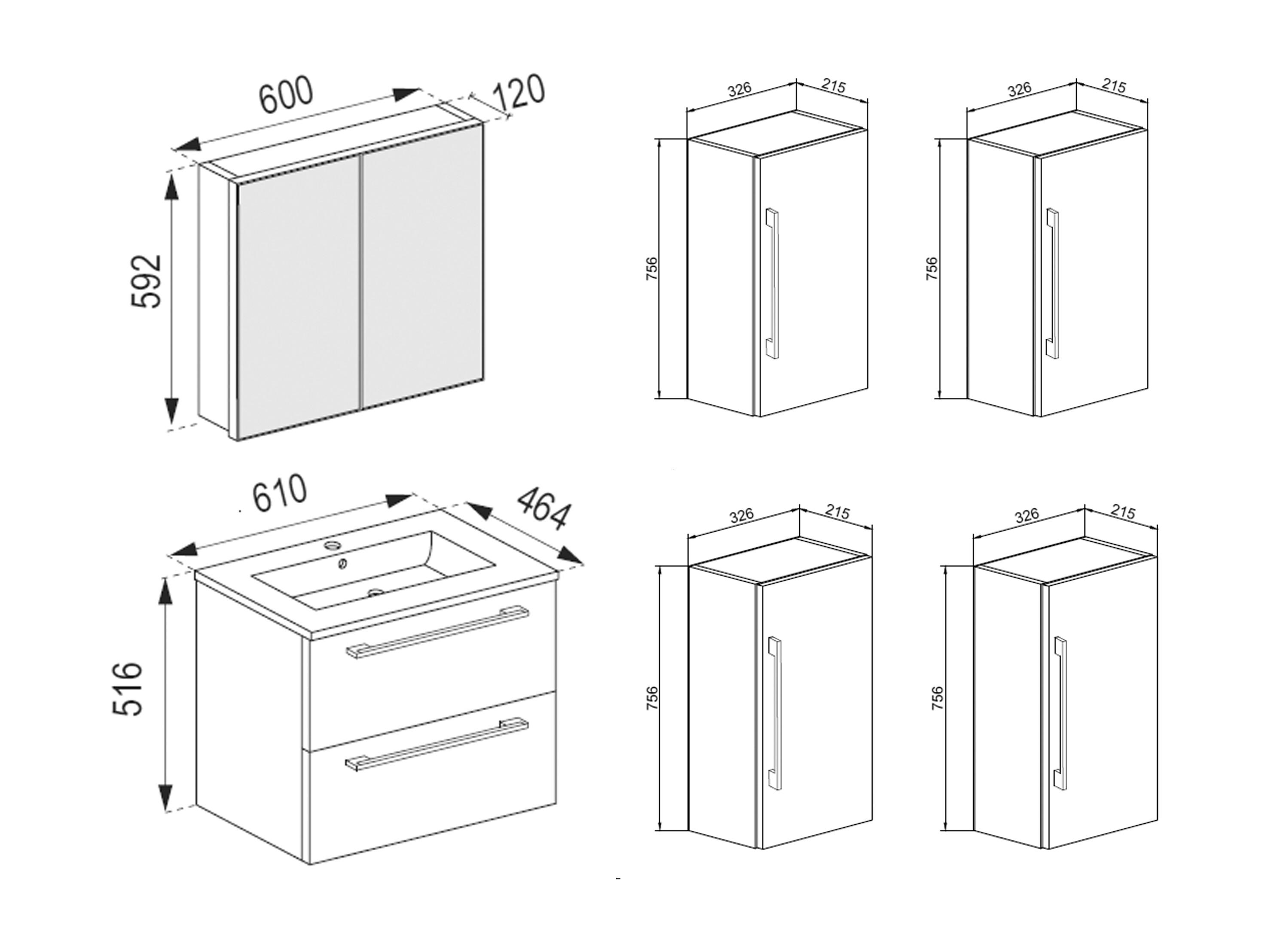 600
120
592
326
215
756
326
215
756
610
464
516
326
215
756
326
215
756