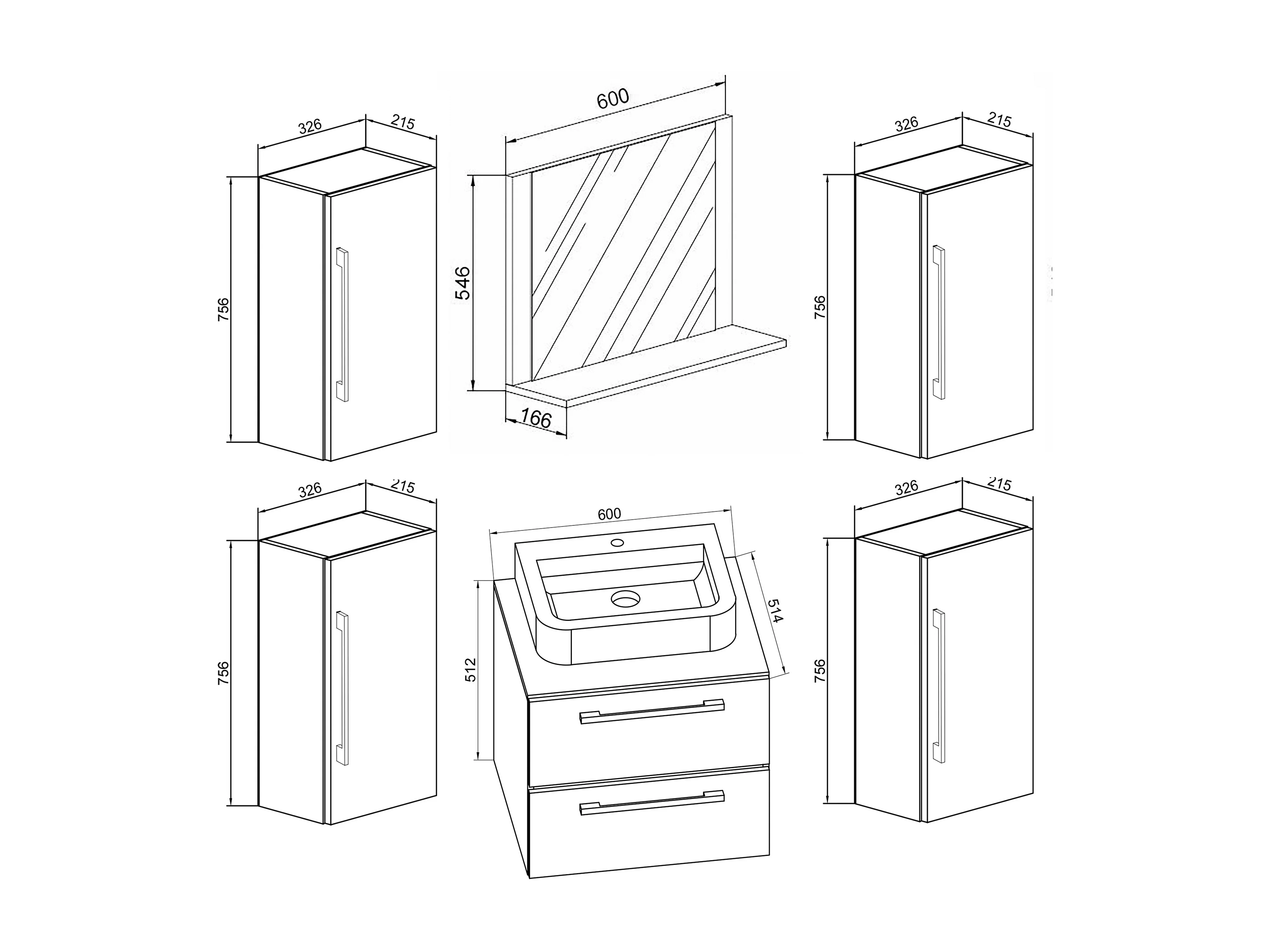 326
215
756

600
546
166

326
215
756

326
215
756

600
514
512

326
215
756