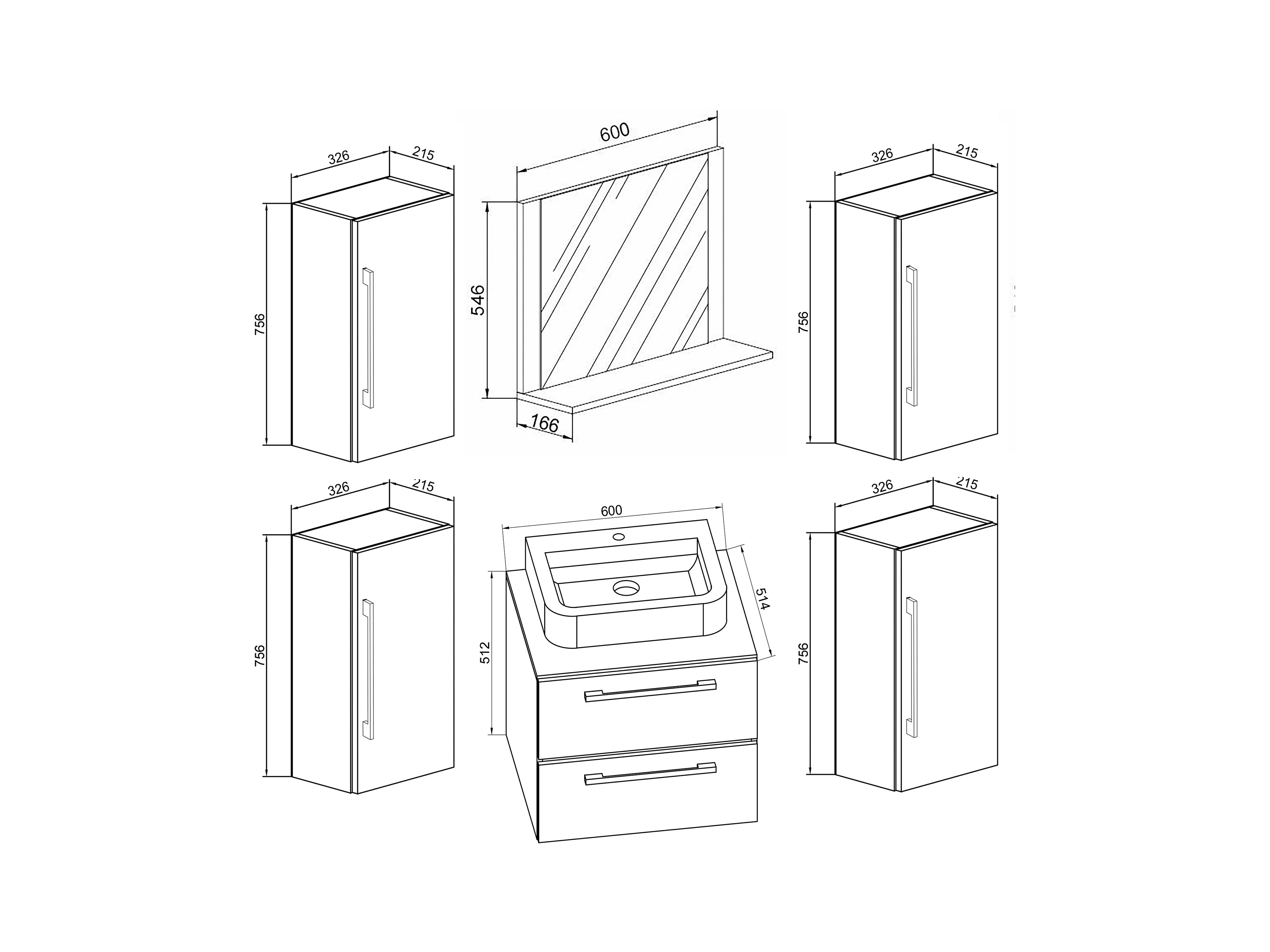 326
215
756

600
546
166

326
215
756

326
215
756

600
514
512

326
215
756