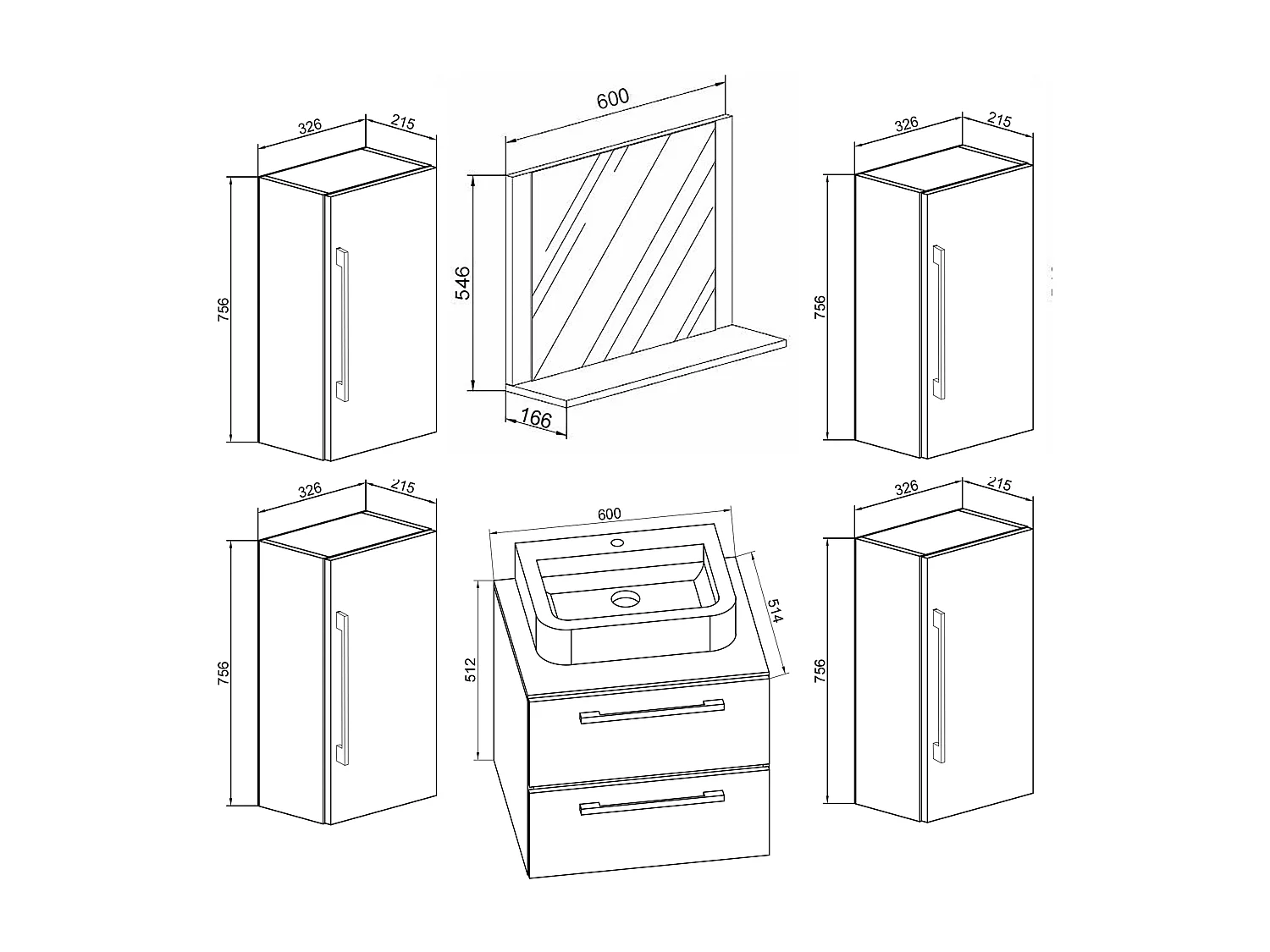 326
215
756
600
546
166
326
215
756
326
215
756
600
514
512
326
215
756