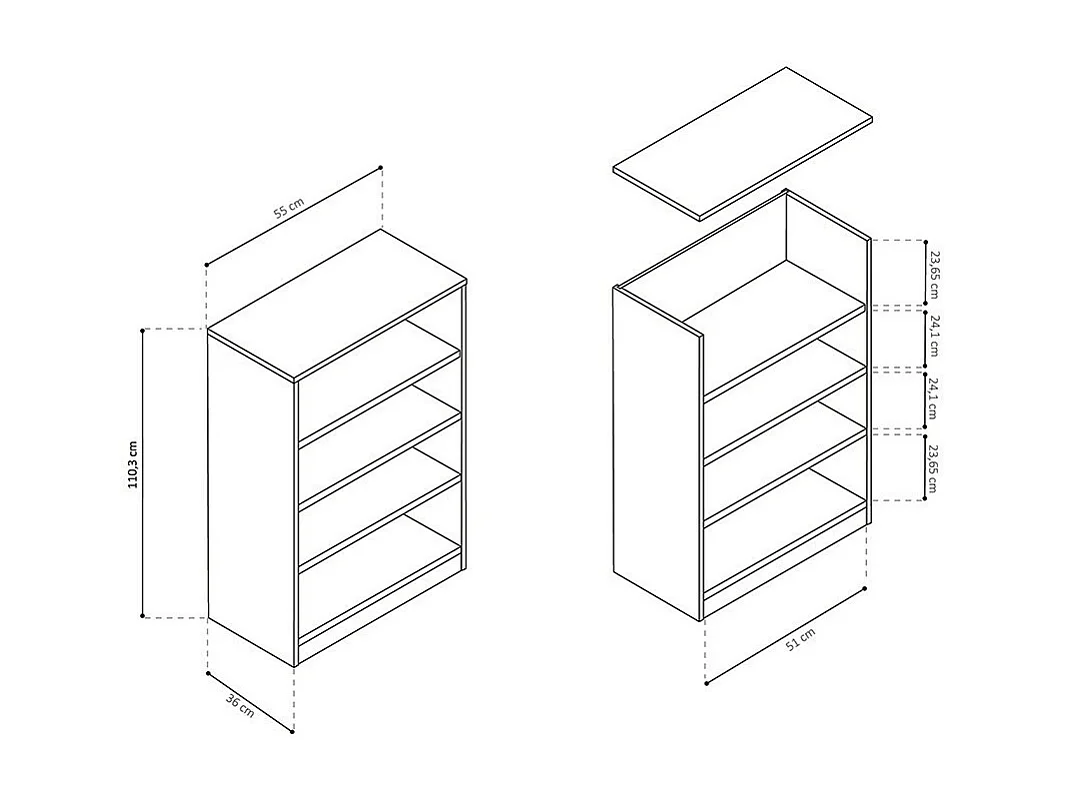 55 cm
110,3 cm
36 cm
23,65 cm
24,1 cm
24,1 cm
23,65 cm
51 cm