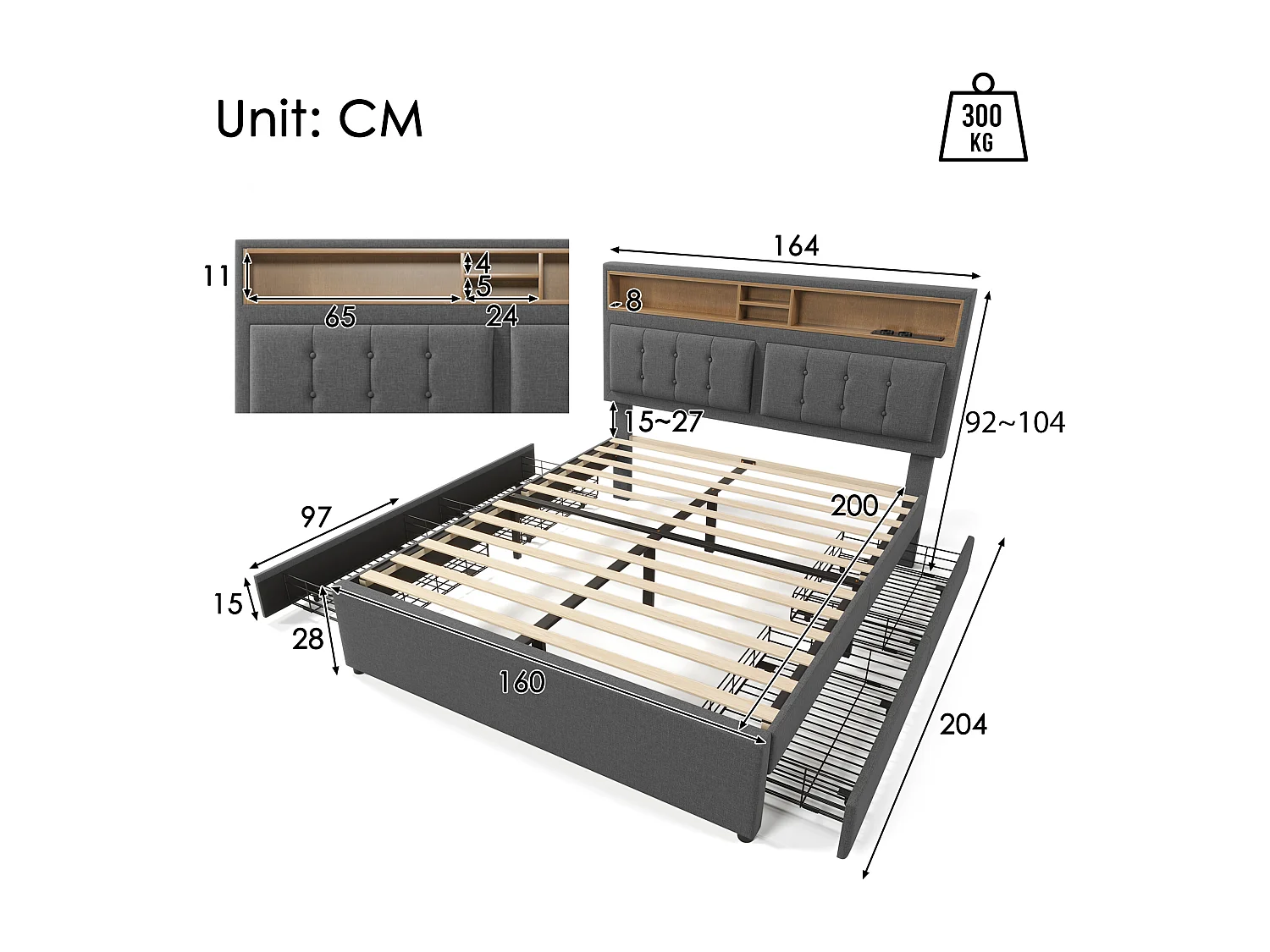 Unit: CM

300 KG

11
4
5
65
24

164
8
15~27
92~104
200
97
15
28
160
204