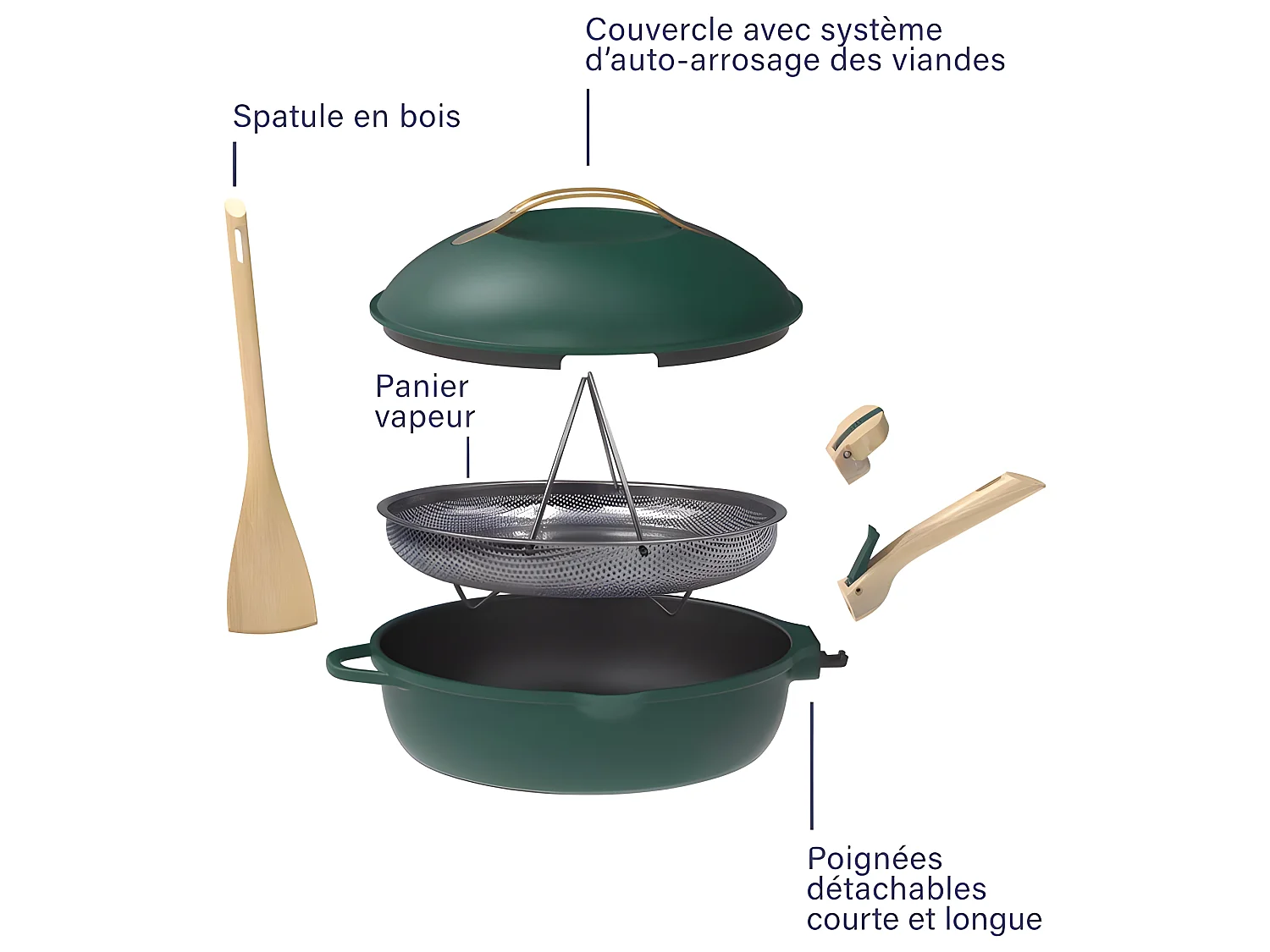 Couvercle avec système d'auto-arrosage des viandes

Spatule en bois

Panier vapeur

Poignées détachables courte et longue