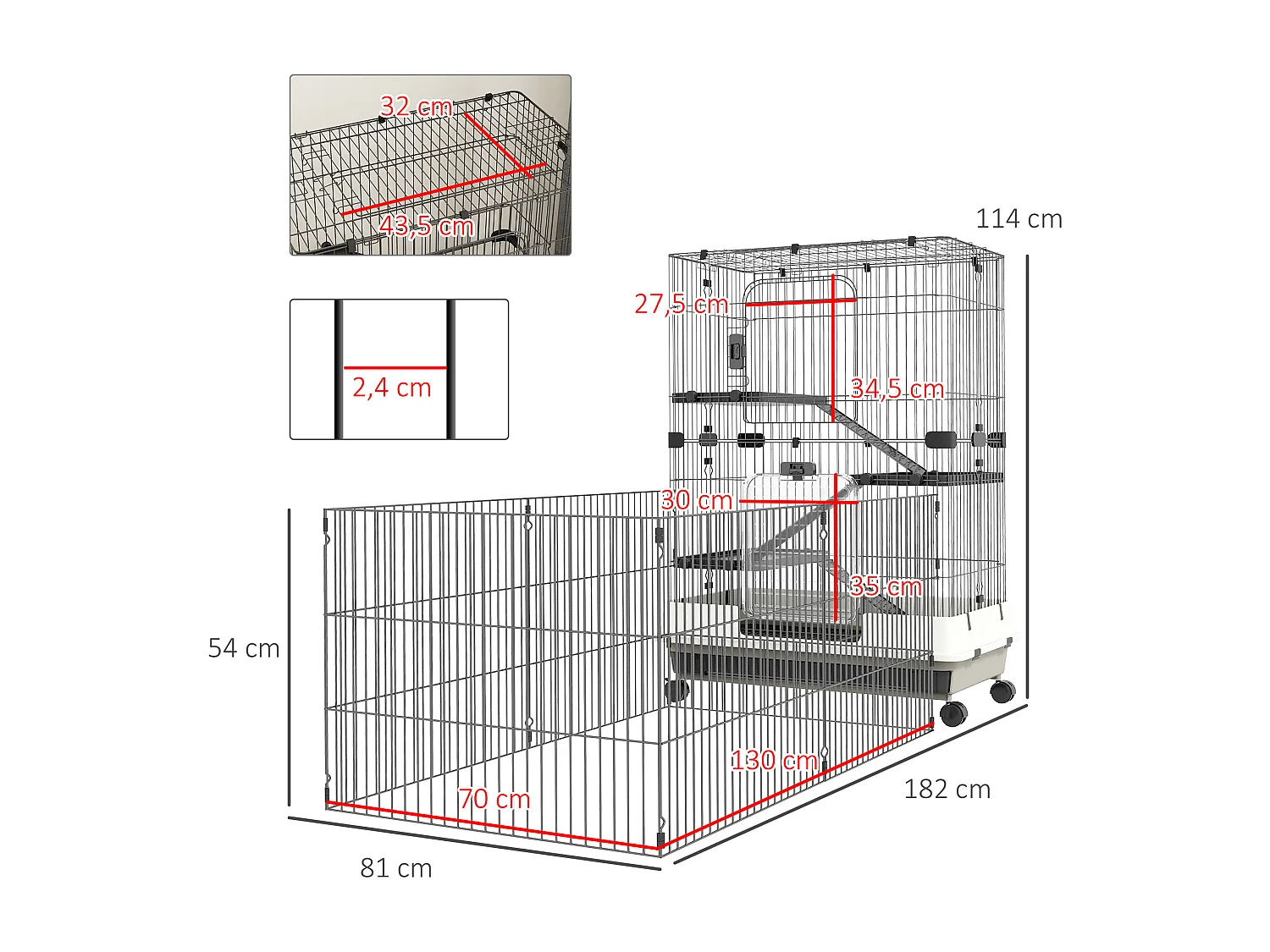 32 cm
43,5 cm
2,4 cm
114 cm
27,5 cm
34,5 cm
30 cm
35 cm
54 cm
130 cm
70 cm
182 cm
81 cm