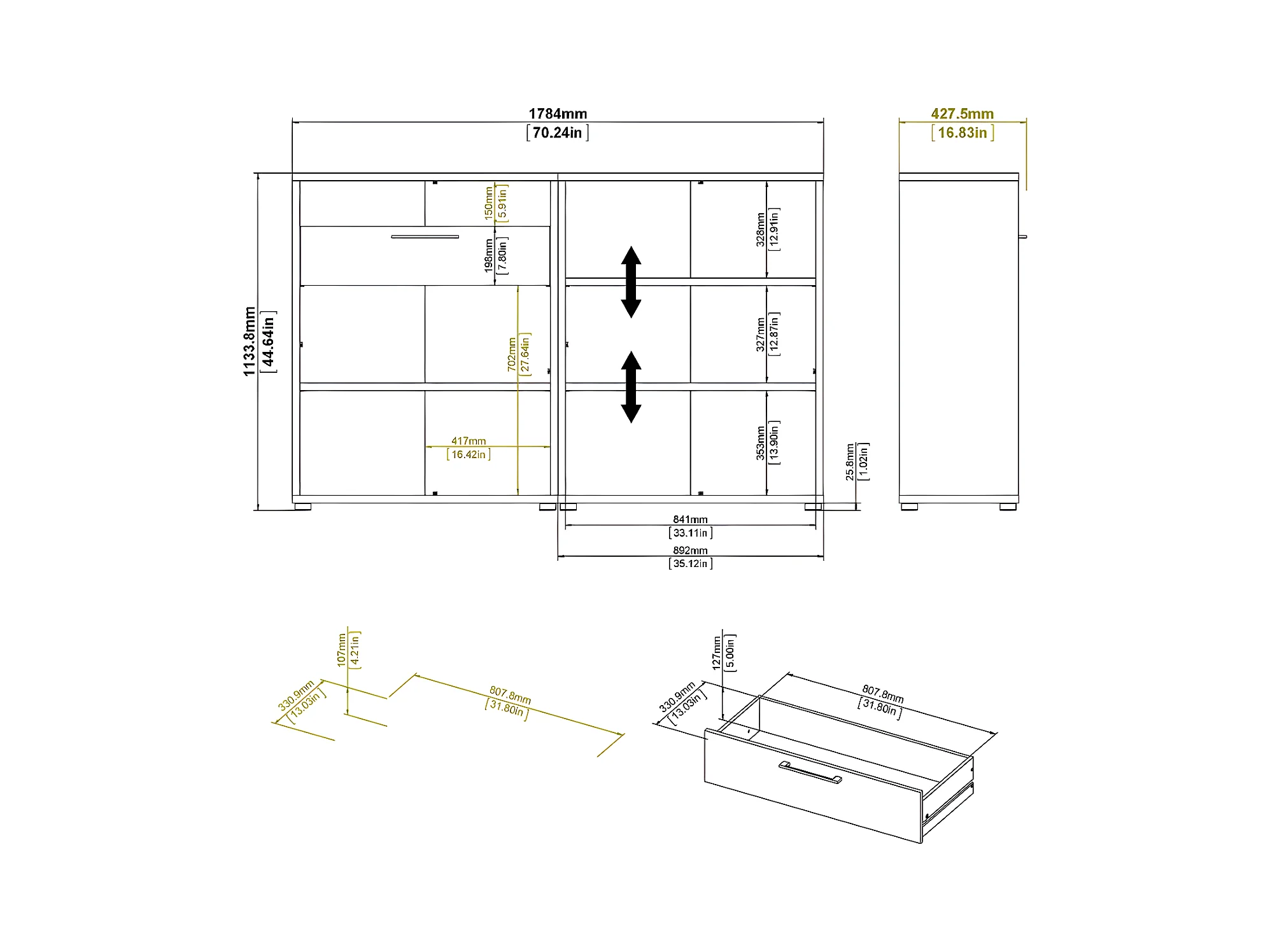 1784mm
[70.24in]

427.5mm
[16.83in]

1133.8mm
[44.64in]

150mm
[5.91in]

198mm
[7.80in]

702mm
[27.64in]

417mm
[16.42in]

328mm
[12.91in]

327mm
[12.87in]

353mm
[13.90in]

25.8mm
[1.02in]

841mm
[33.11in]

892mm
[35.12in]

107mm
[4.21in]

330.9mm
[13.03in]

807.8mm
[31.80in]

127mm
[5.00in]

330.9mm
[13.03in]

807.8mm
[31.80in]