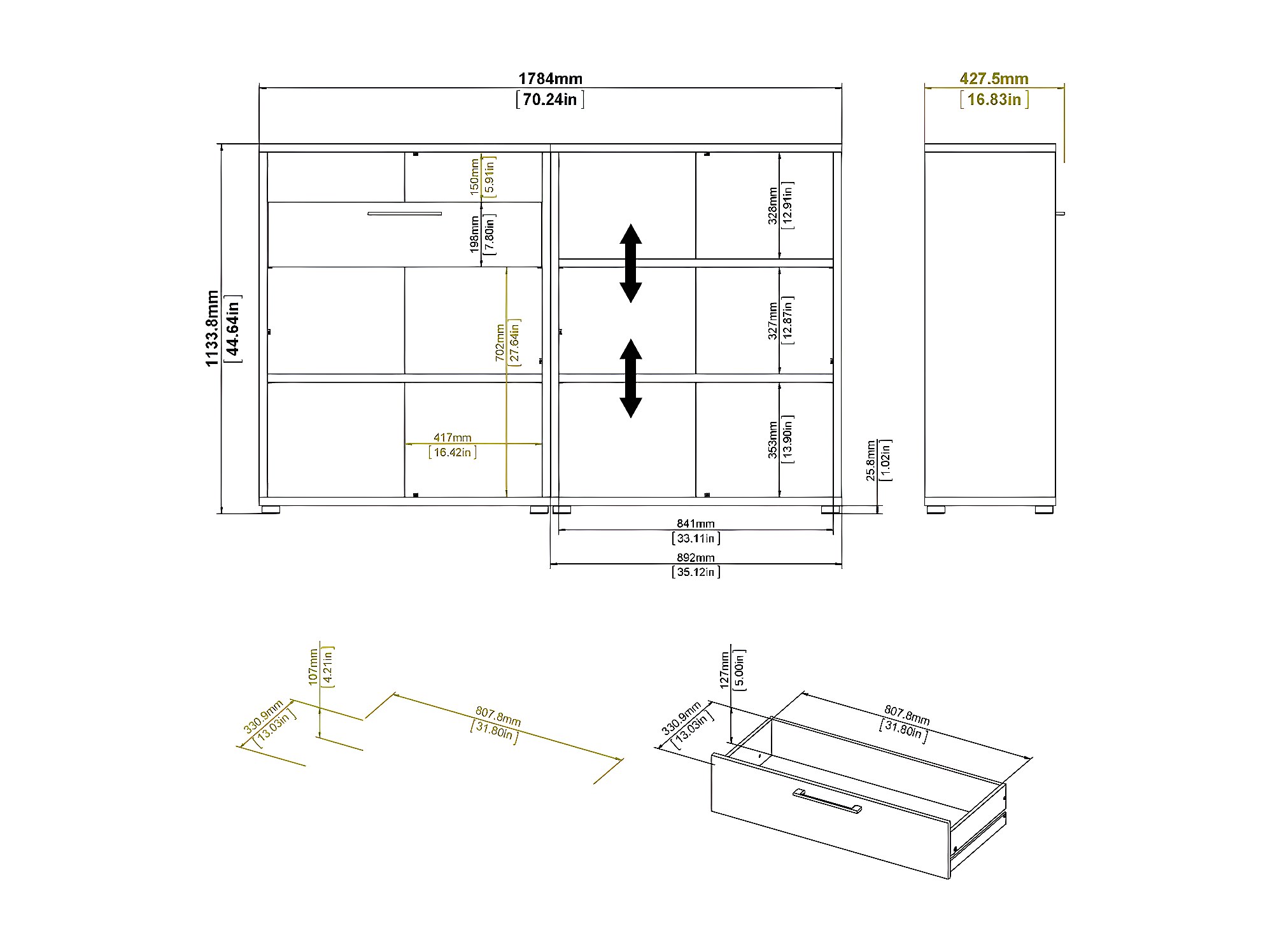 1784mm
[70.24in]

427.5mm
[16.83in]

1133.8mm
[44.64in]

150mm
[5.91in]

198mm
[7.80in]

702mm
[27.64in]

417mm
[16.42in]

328mm
[12.91in]

327mm
[12.87in]

353mm
[13.90in]

25.8mm
[1.02in]

841mm
[33.11in]

892mm
[35.12in]

107mm
[4.21in]

330.9mm
[13.03in]

807.8mm
[31.80in]

127mm
[5.00in]

330.9mm
[13.03in]

807.8mm
[31.80in]