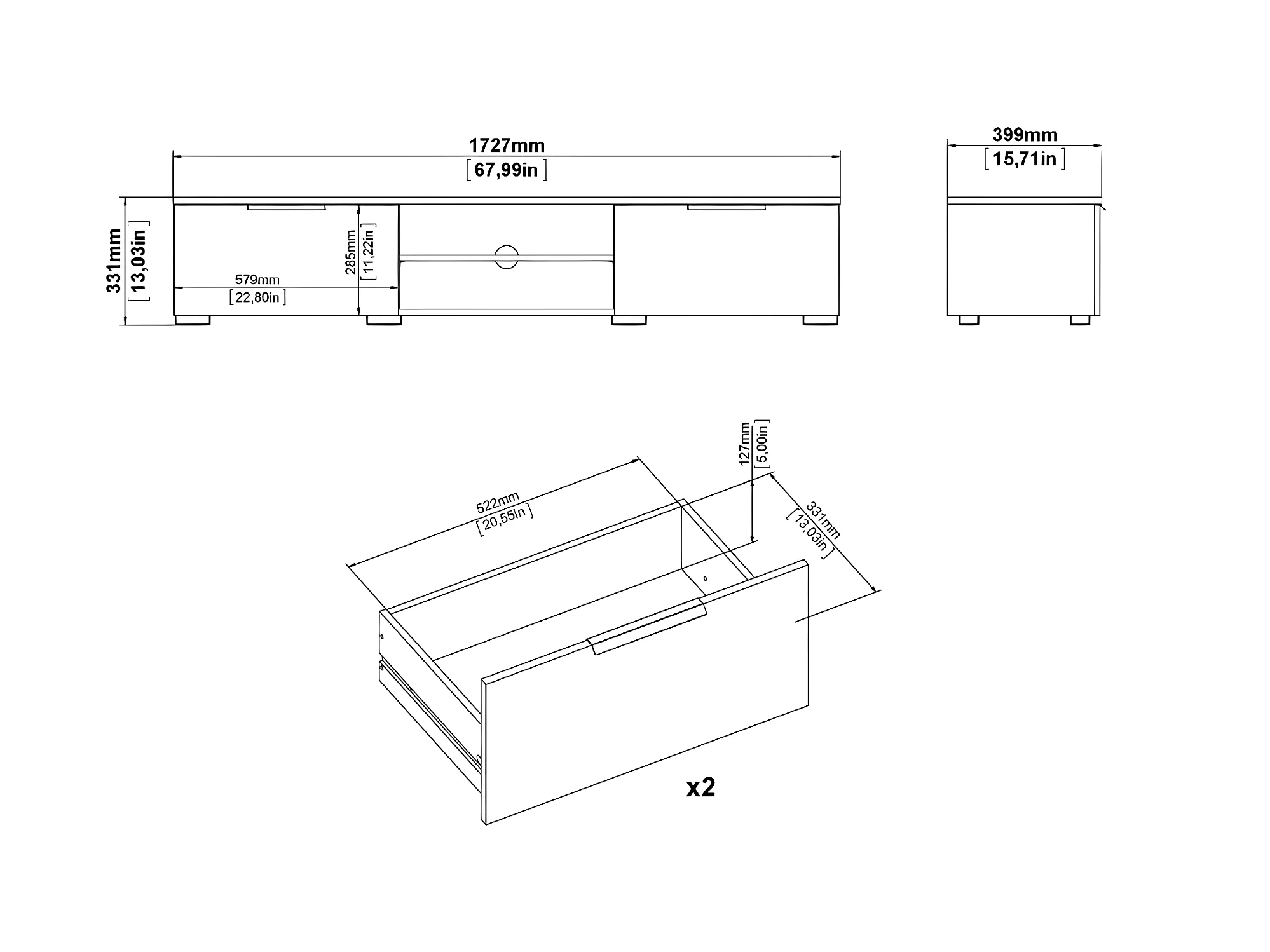 1727mm
[67,99in]

399mm
[15,71in]

331mm
[13,03in]

285mm
[11,22in]

579mm
[22,80in]

127mm
[5,00in]

522mm
[20,55in]

331mm
[13,03in]

x2